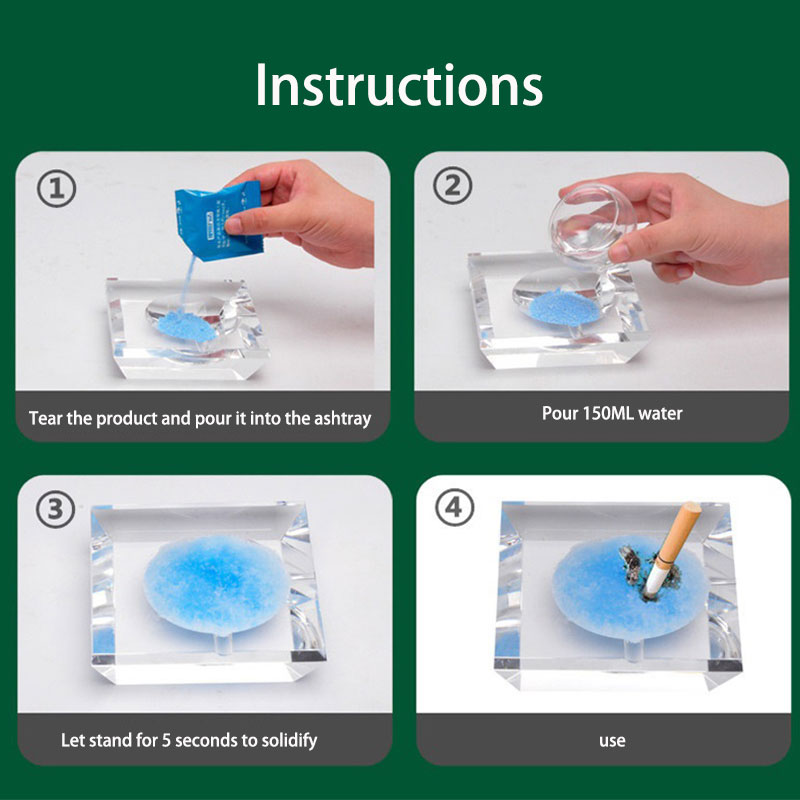 Instructions

①
Tear the product and pour it into the ashtray

②
Pour 150ML water

③
Let stand for 5 seconds to solidify

④
use