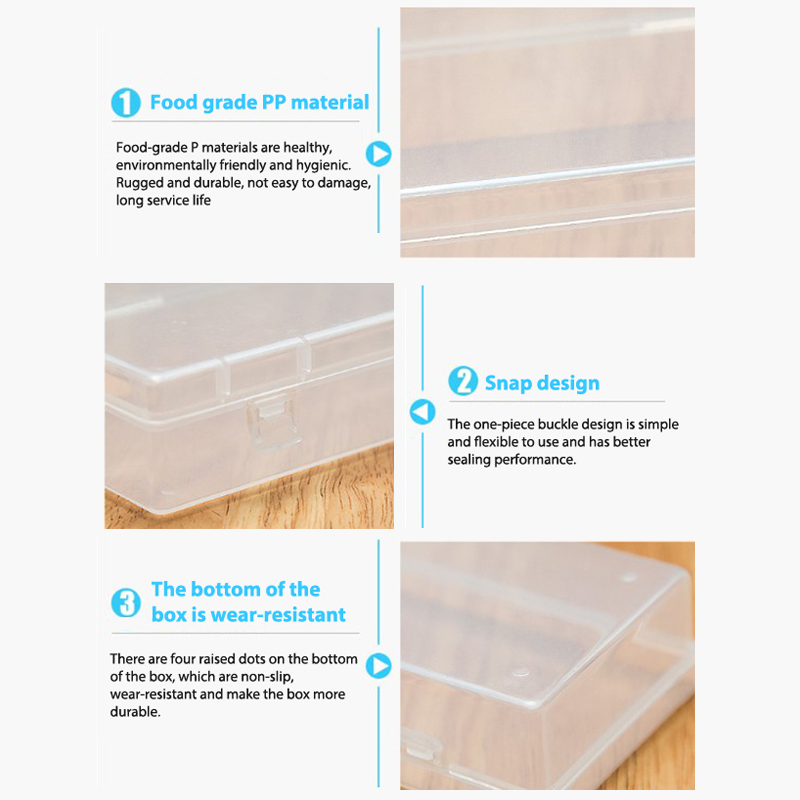 1 Food grade PP material

Food-grade P materials are healthy, environmentally friendly and hygienic. Rugged and durable, not easy to damage, long service life

2 Snap design

The one-piece buckle design is simple and flexible to use and has better sealing performance.

3 The bottom of the box is wear-resistant

There are four raised dots on the bottom of the box, which are non-slip, wear-resistant and make the box more durable.