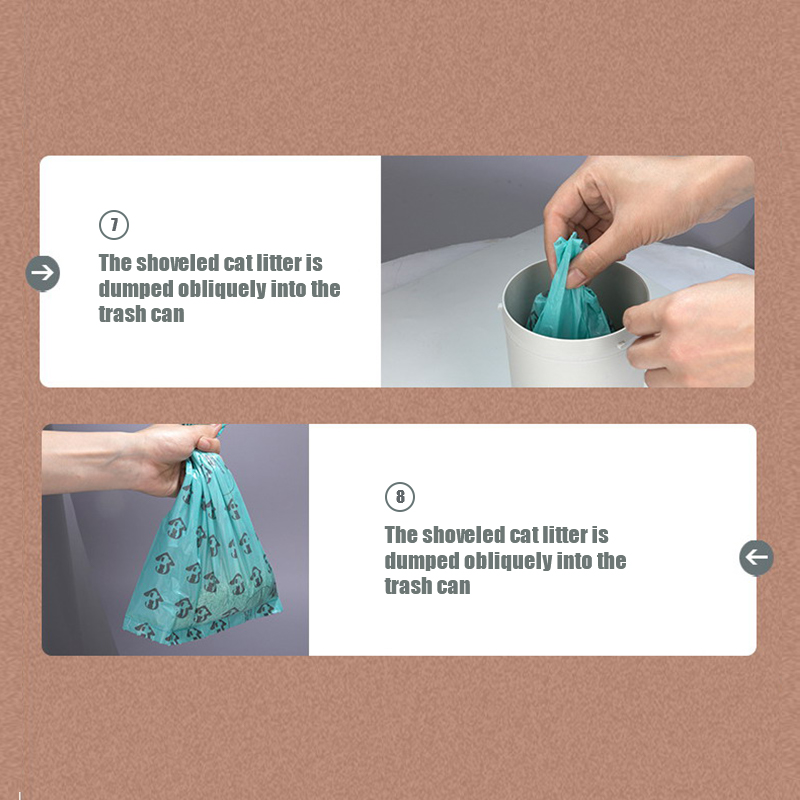 7

The shoveled cat litter is dumped obliquely into the trash can

8

The shoveled cat litter is dumped obliquely into the trash can