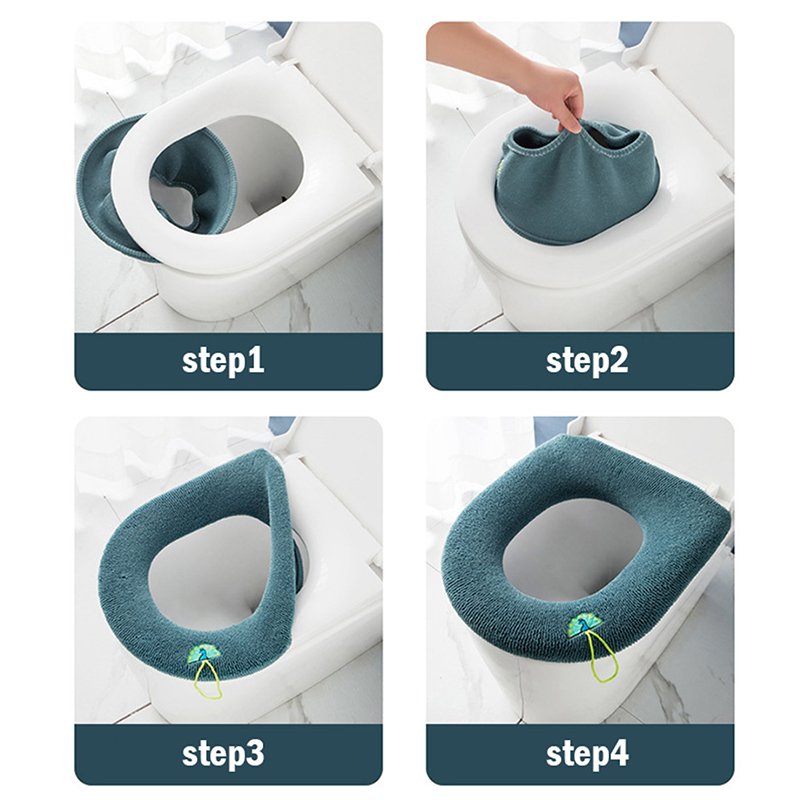 step1

step2

step3

step4