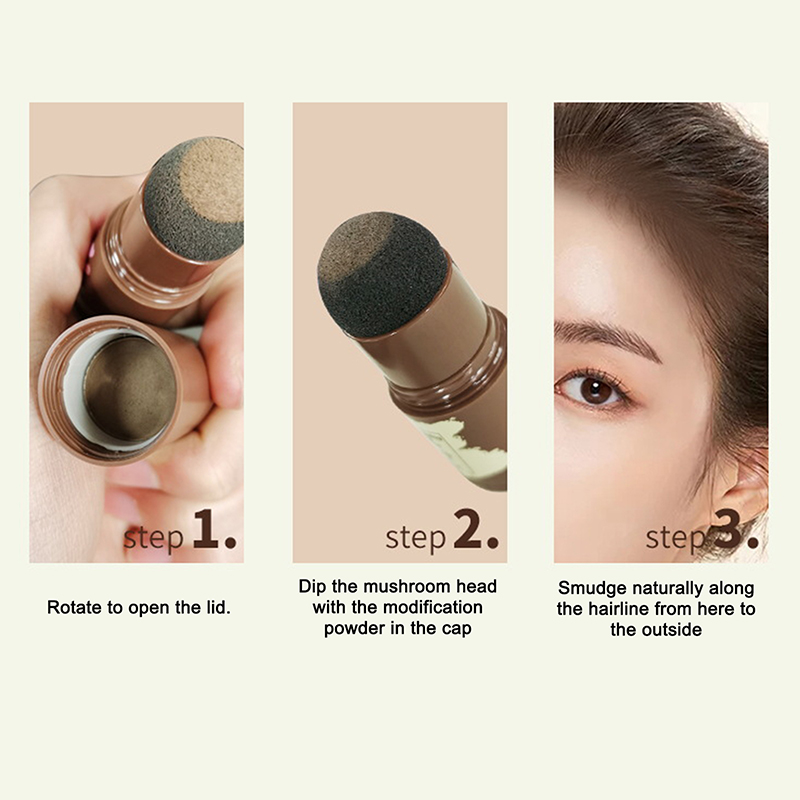 step 1.

Rotate to open the lid.

step 2.

Dip the mushroom head with the modification powder in the cap

step 3.

Smudge naturally along the hairline from here to the outside