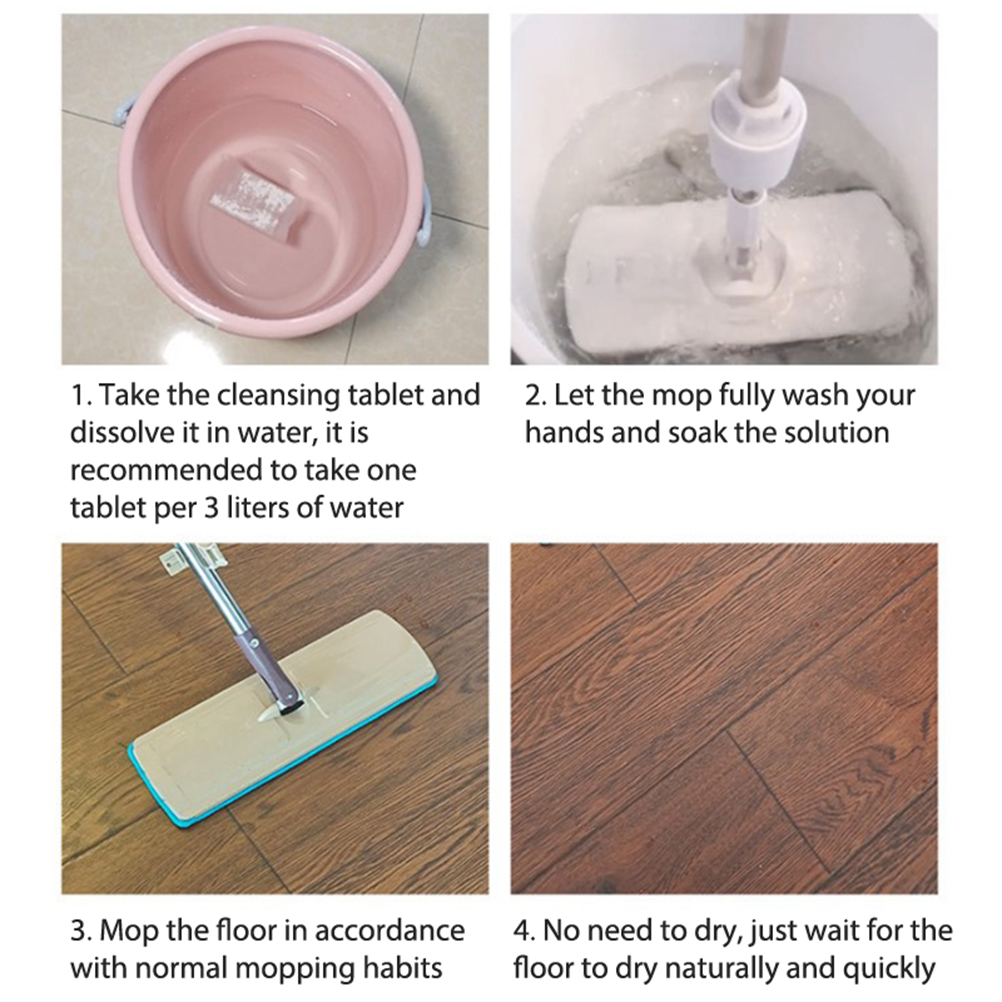 1. Take the cleansing tablet and dissolve it in water, it is recommended to take one tablet per 3 liters of water

2. Let the mop fully wash your hands and soak the solution

3. Mop the floor in accordance with normal mopping habits

4. No need to dry, just wait for the floor to dry naturally and quickly