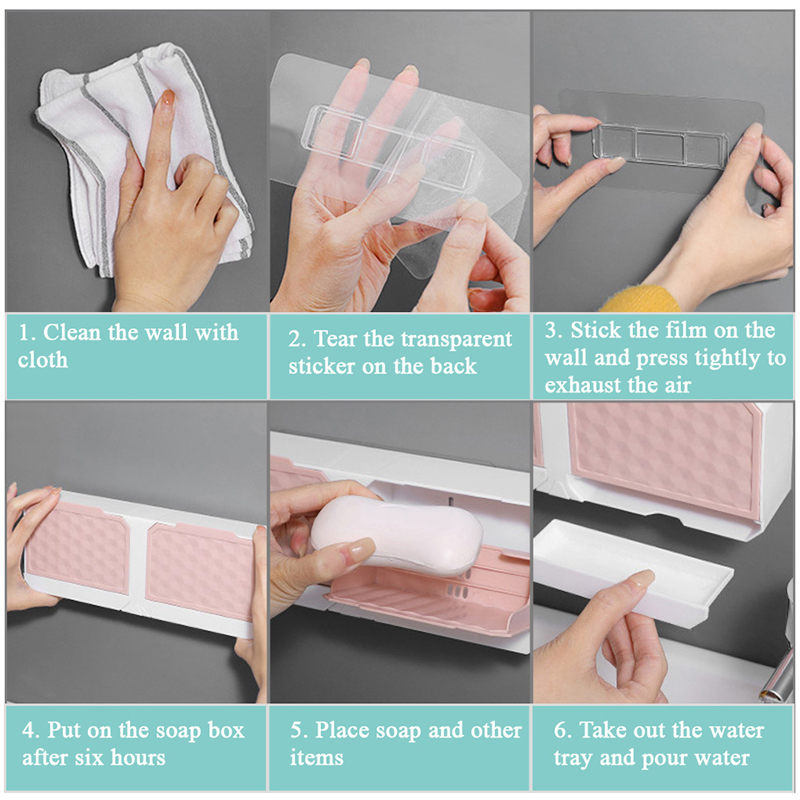 1. Clean the wall with cloth

2. Tear the transparent sticker on the back

3. Stick the film on the wall and press tightly to exhaust the air

4. Put on the soap box after six hours

5. Place soap and other items

6. Take out the water tray and pour water