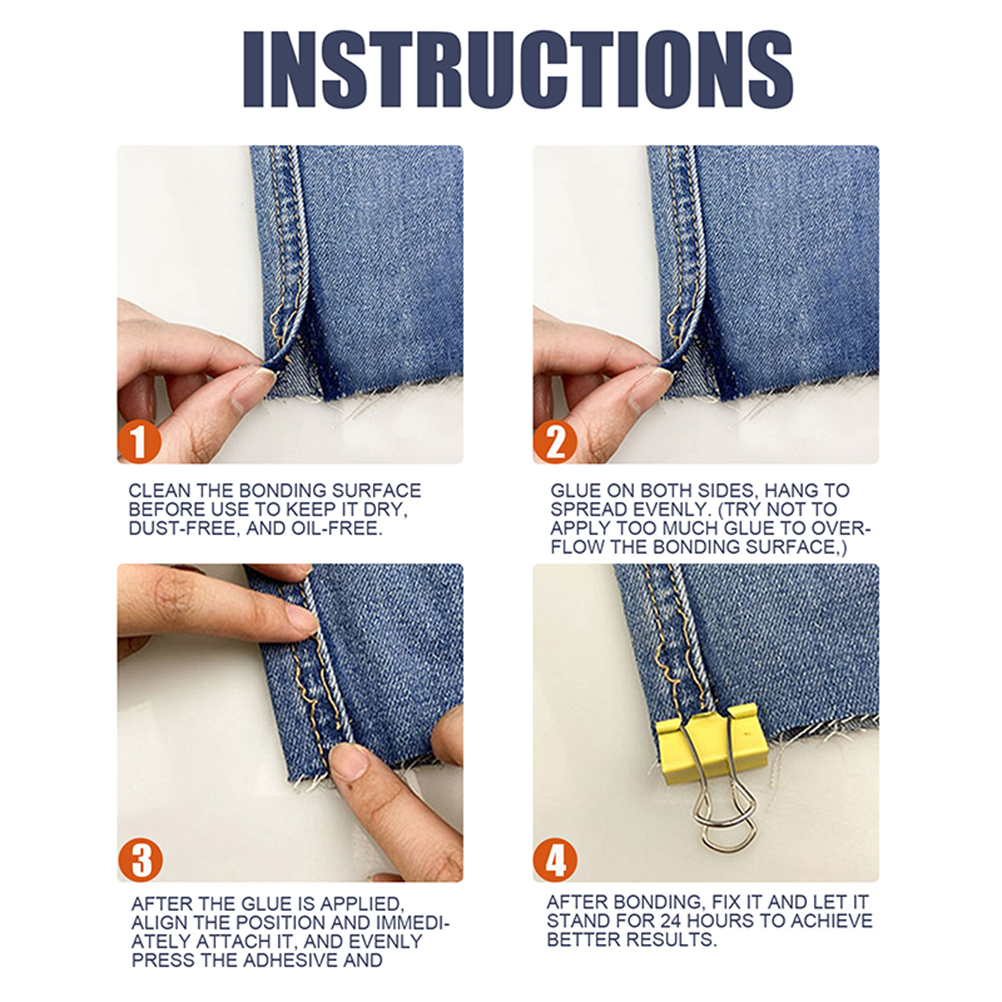 INSTRUCTIONS

1

CLEAN THE BONDING SURFACE BEFORE USE TO KEEP IT DRY, DUST-FREE, AND OIL-FREE.

2

GLUE ON BOTH SIDES, HANG TO SPREAD EVENLY. (TRY NOT TO APPLY TOO MUCH GLUE TO OVERFLOW THE BONDING SURFACE,)

3

AFTER THE GLUE IS APPLIED, ALIGN THE POSITION AND IMMEDIATELY ATTACH IT, AND EVENLY PRESS THE ADHESIVE AND

4

AFTER BONDING, FIX IT AND LET IT STAND FOR 24 HOURS TO ACHIEVE BETTER RESULTS.