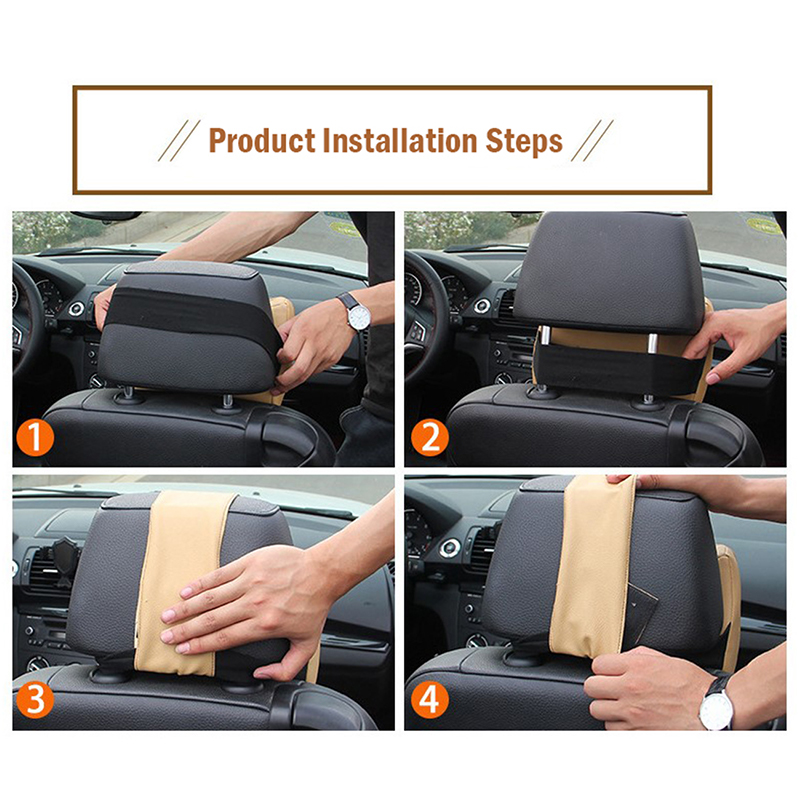 // Product Installation Steps //

1

2

3

4