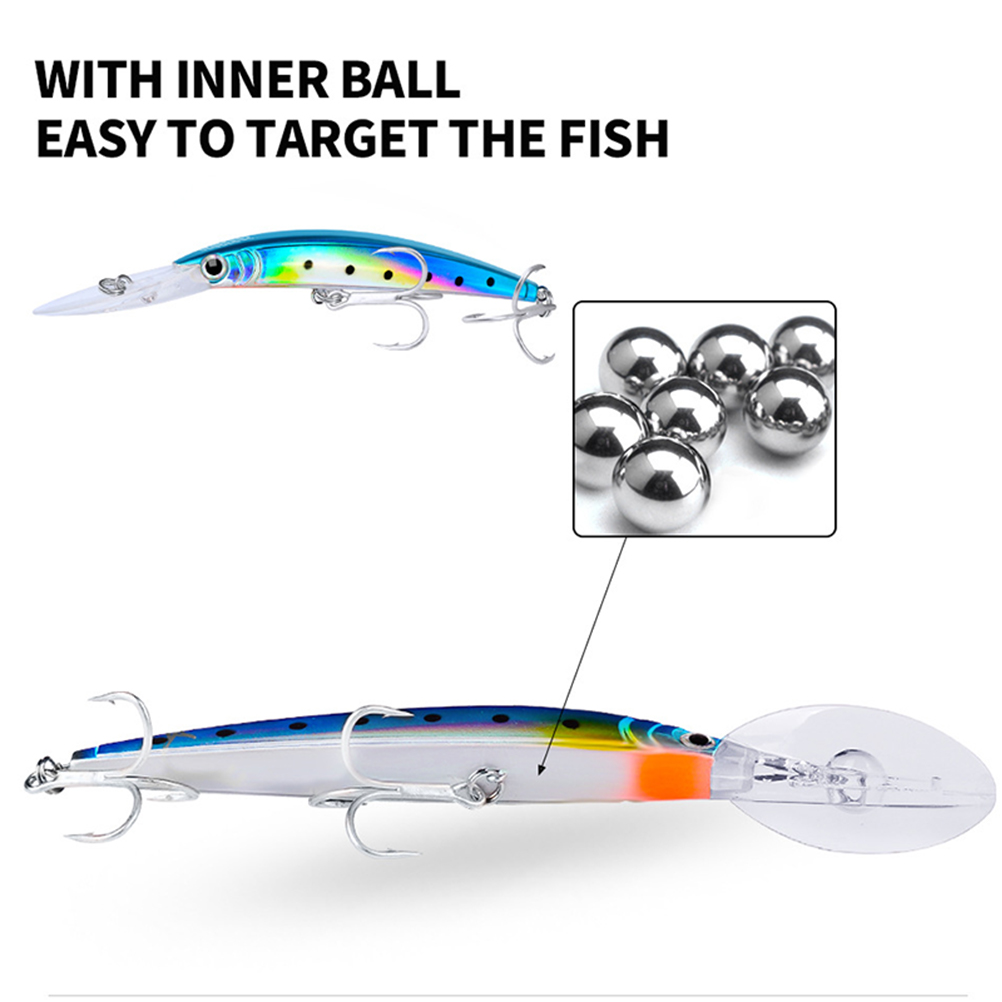 WITH INNER BALL
EASY TO TARGET THE FISH