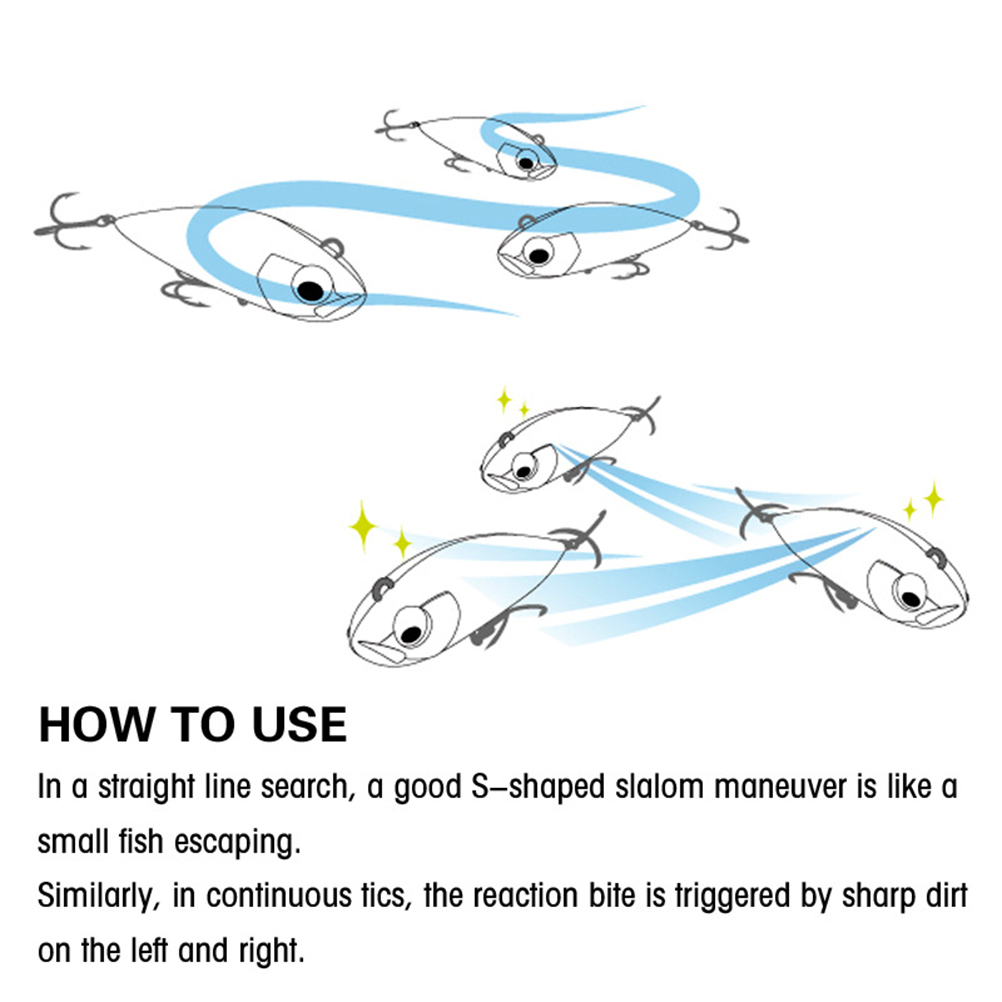 HOW TO USE

In a straight line search, a good S–shaped slalom maneuver is like a small fish escaping.
Similarly, in continuous tics, the reaction bite is triggered by sharp dirt on the left and right.