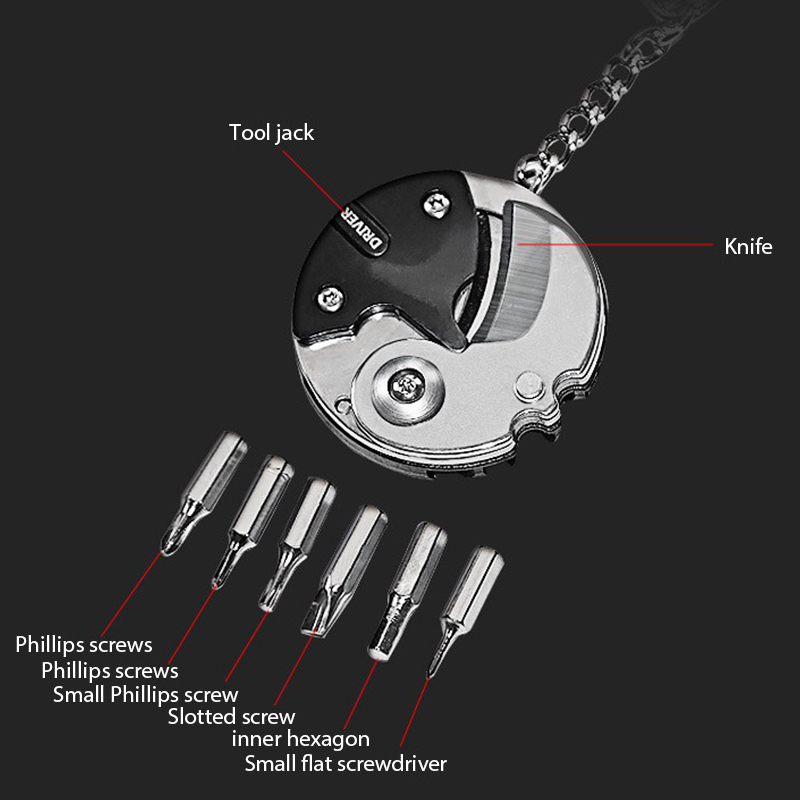 Tool jack

DRIVER

Knife

Phillips screws
Phillips screws
Small Phillips screw
Slotted screw
inner hexagon
Small flat screwdriver