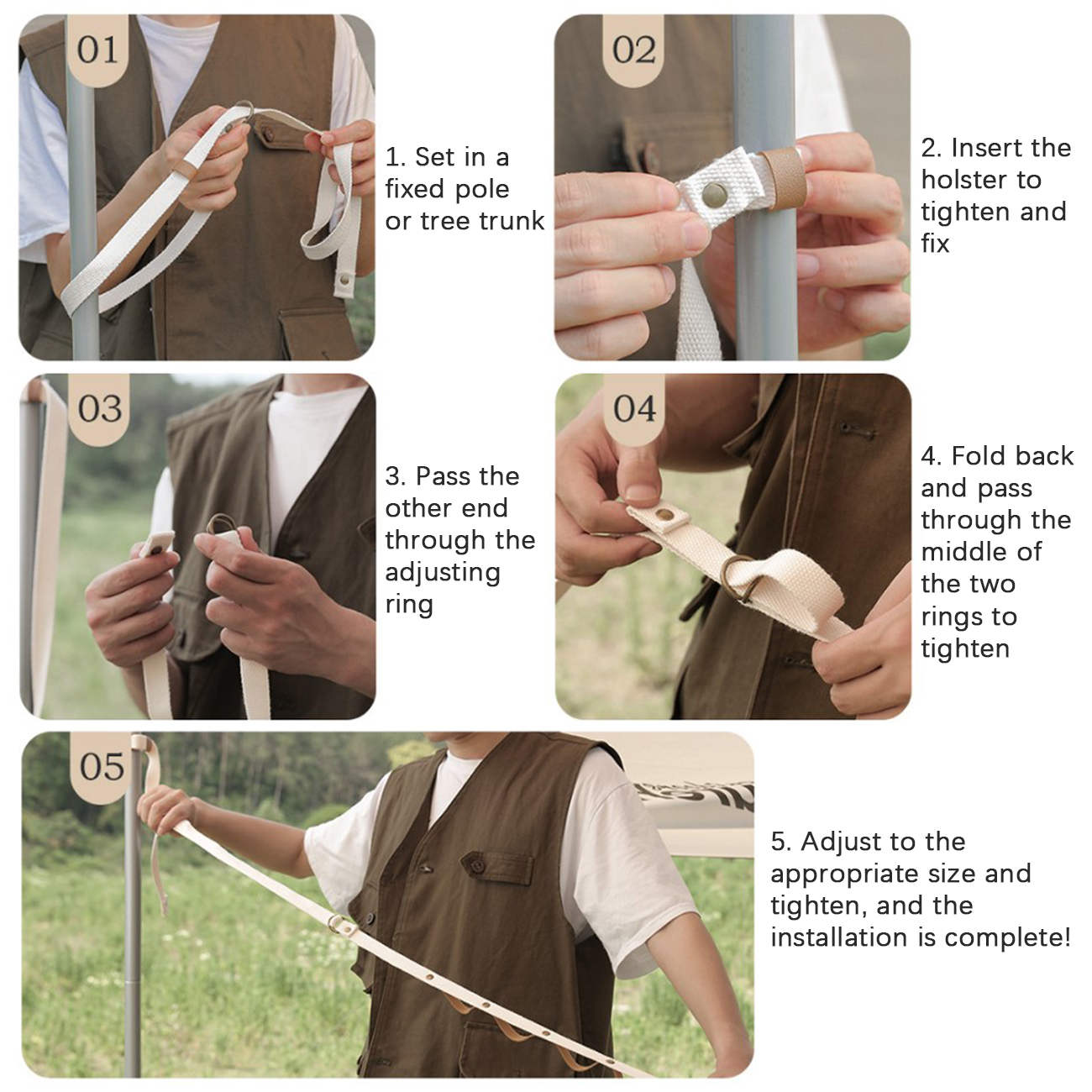 01

1. Set in a fixed pole or tree trunk

02

2. Insert the holster to tighten and fix

03

3. Pass the other end through the adjusting ring

04

4. Fold back and pass through the middle of the two rings to tighten

05

5. Adjust to the appropriate size and tighten, and the installation is complete!