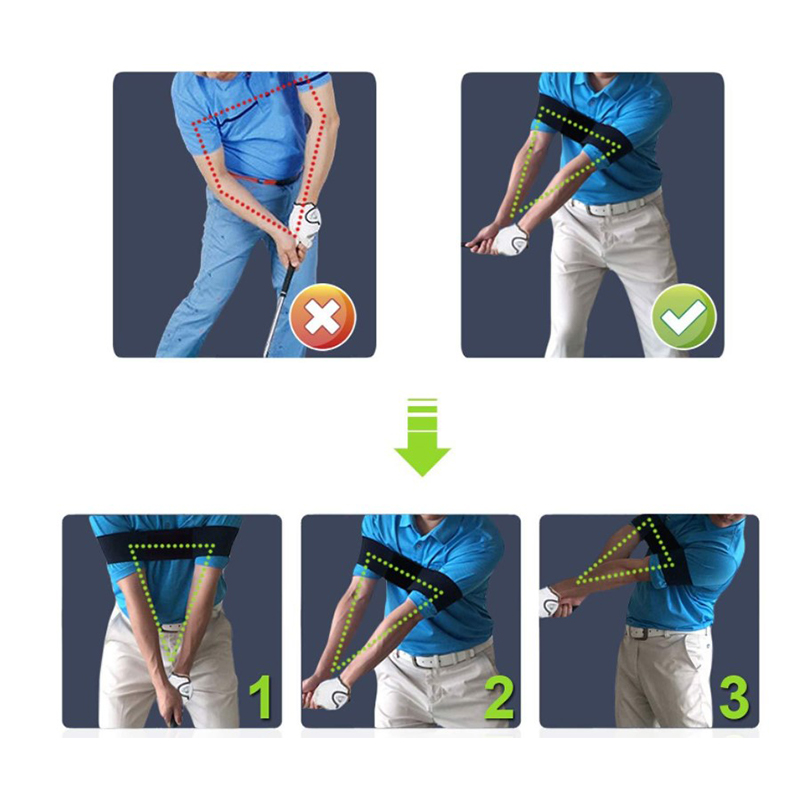 1

2

3