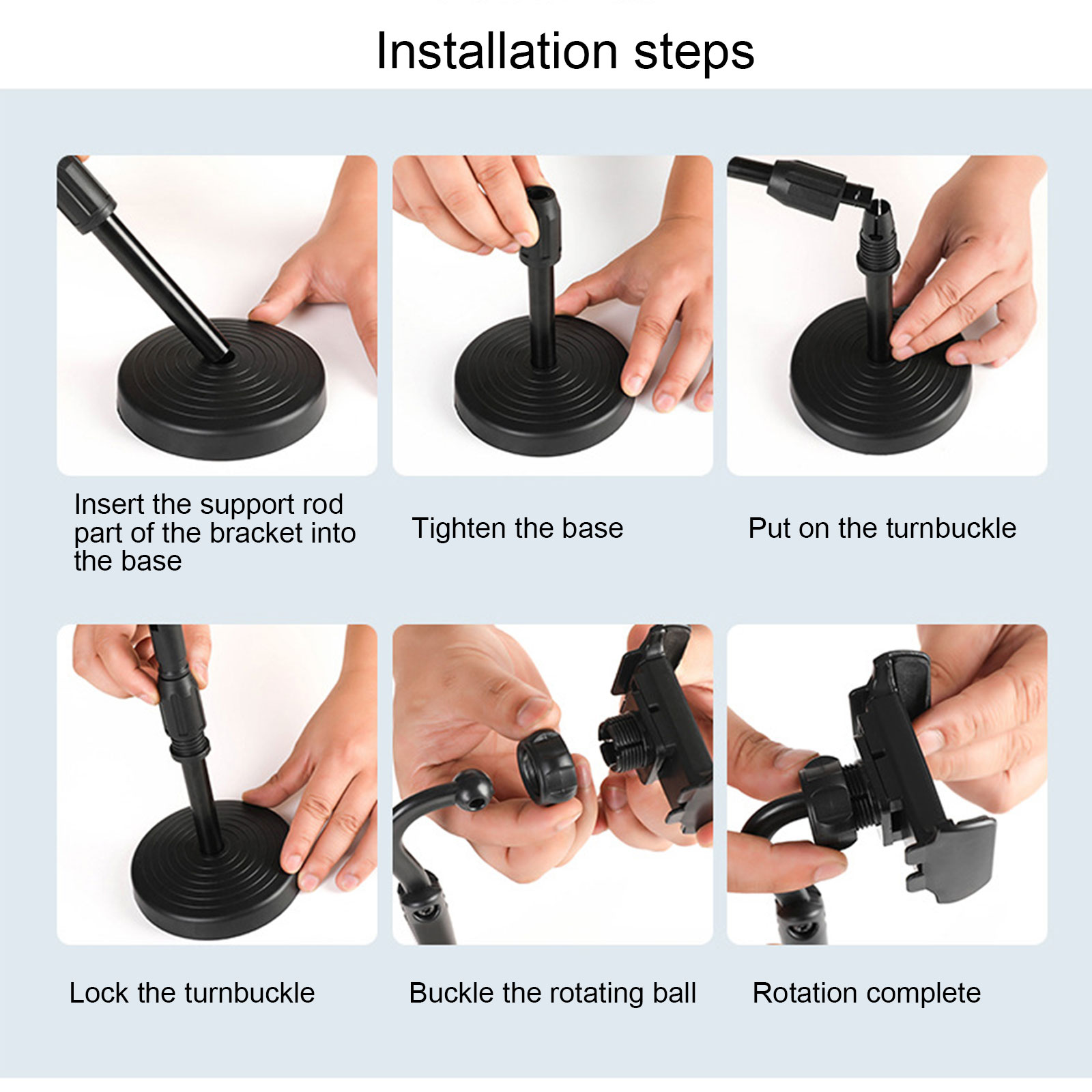 Installation steps

Insert the support rod part of the bracket into the base

Tighten the base

Put on the turnbuckle

Lock the turnbuckle

Buckle the rotating ball

Rotation complete