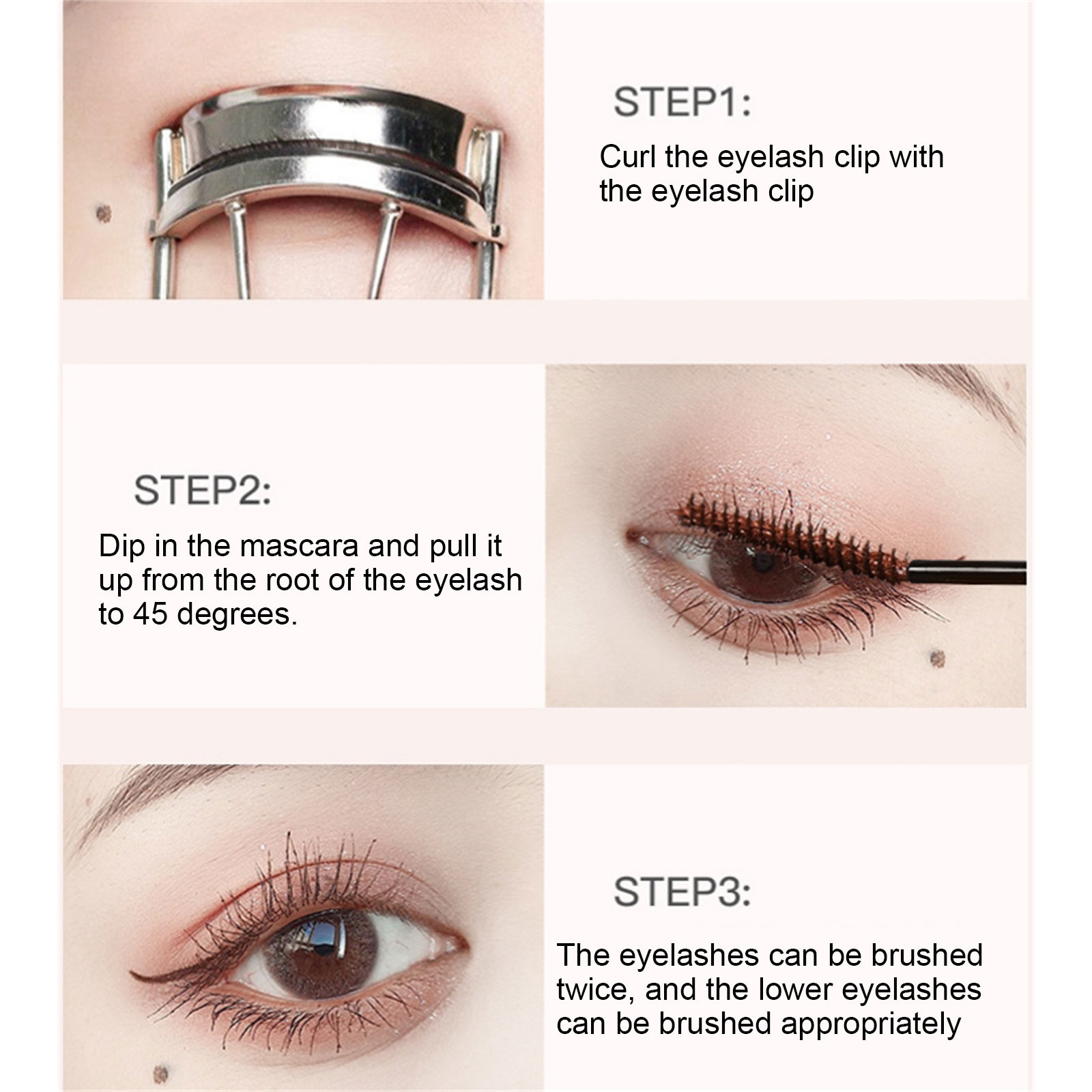 STEP1:

Curl the eyelash clip with the eyelash clip

STEP2:

Dip in the mascara and pull it up from the root of the eyelash to 45 degrees.

STEP3:

The eyelashes can be brushed twice, and the lower eyelashes can be brushed appropriately