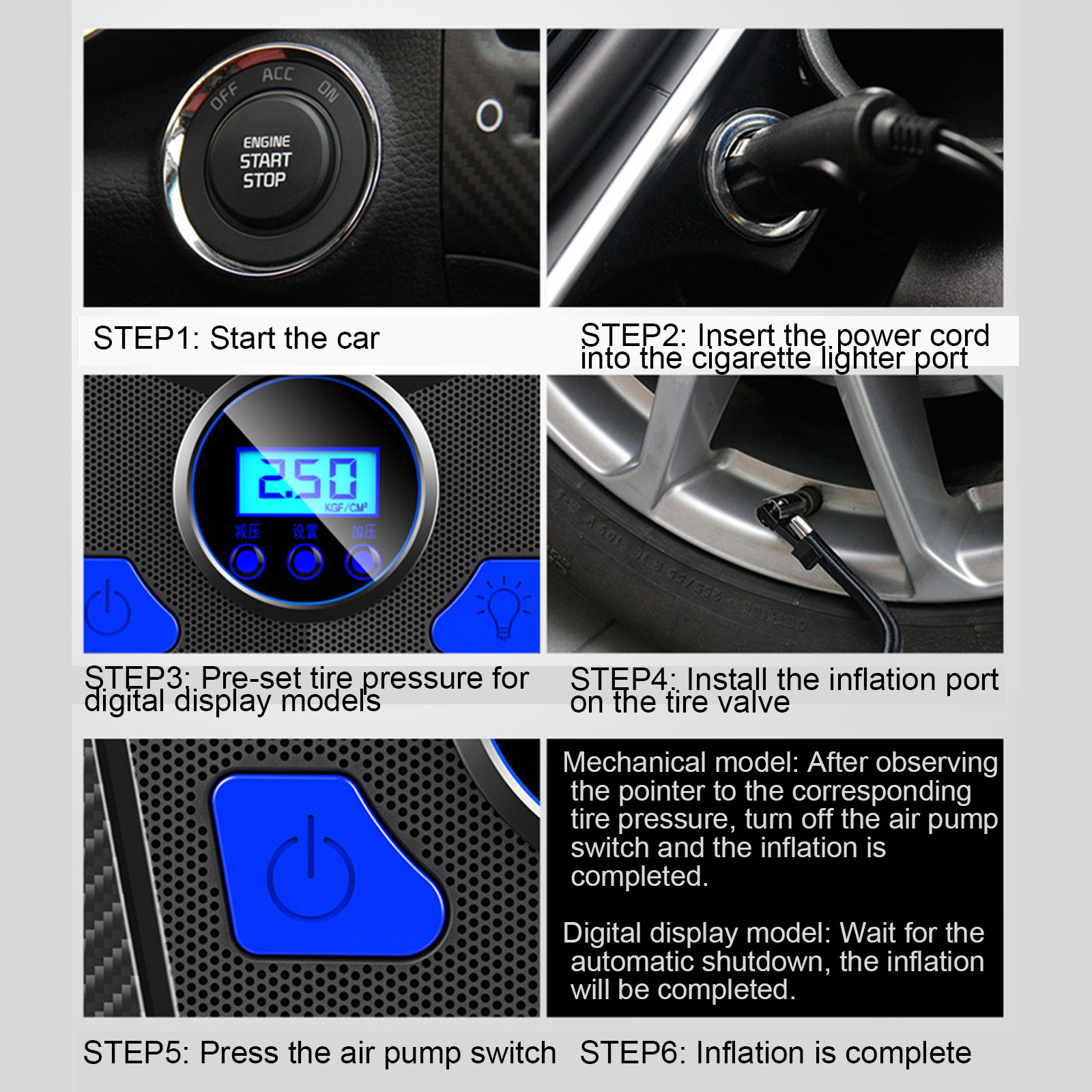 OFF ACC ON

ENGINE START STOP

STEP1: Start the car

STEP2: Insert the power cord into the cigarette lighter port

2.50

KGF/CM²

减压 设置 加压

STEP3: Pre-set tire pressure for digital display models

STEP4: Install the inflation port on the tire valve

Mechanical model: After observing the pointer to the corresponding tire pressure, turn off the air pump switch and the inflation is completed.

Digital display model: Wait for the automatic shutdown, the inflation will be completed.

STEP5: Press the air pump switch

STEP6: Inflation is complete