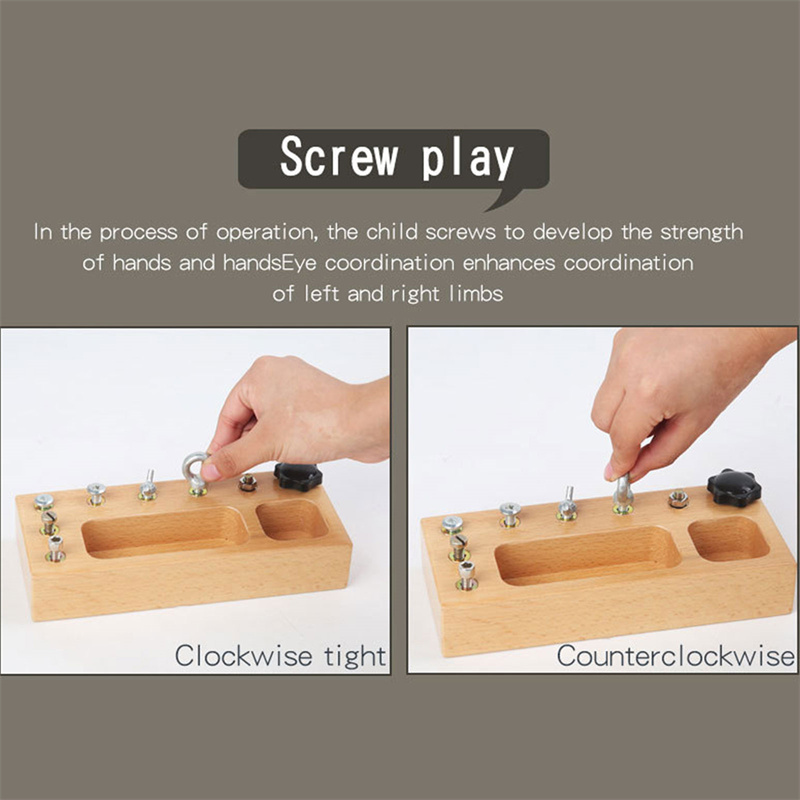 Screw play

In the process of operation, the child screws to develop the strength of hands and handsEye coordination enhances coordination of left and right limbs

Clockwise tight

Counterclockwise