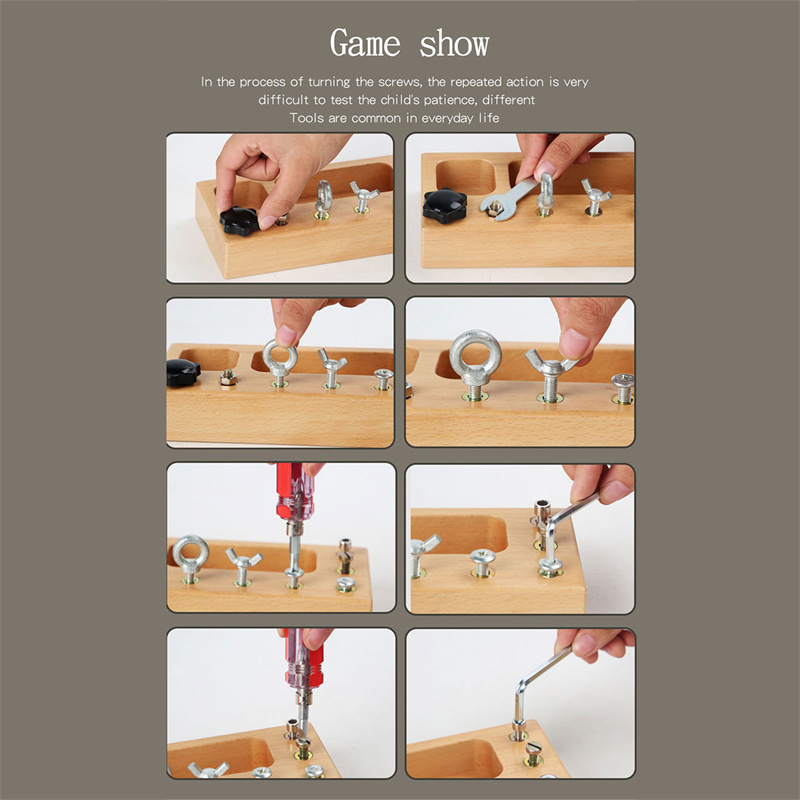 Game show

In the process of turning the screws, the repeated action is very difficult to test the child's patience, different Tools are common in everyday life