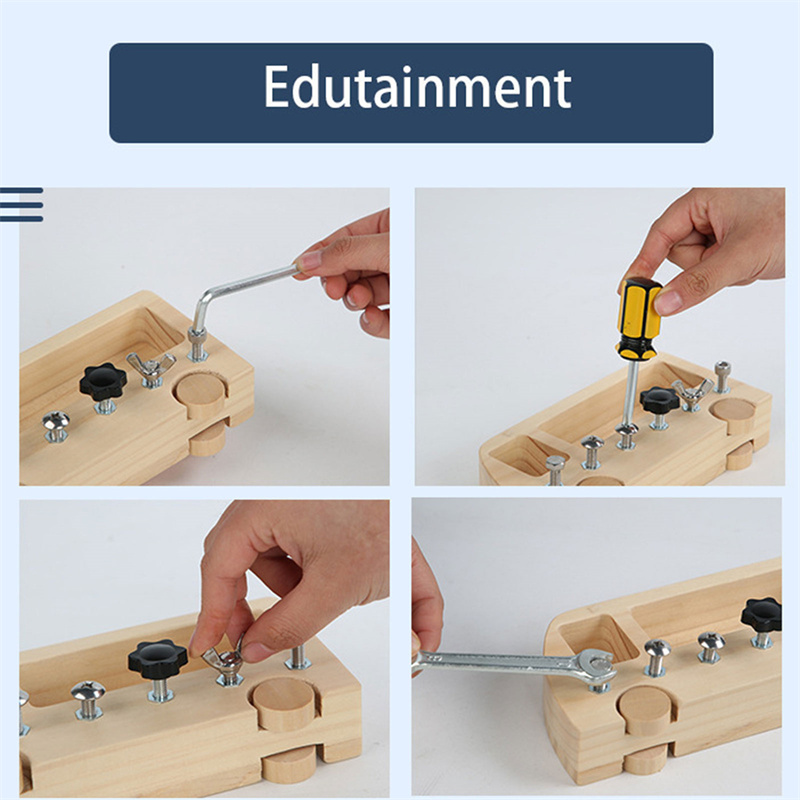 Edutainment