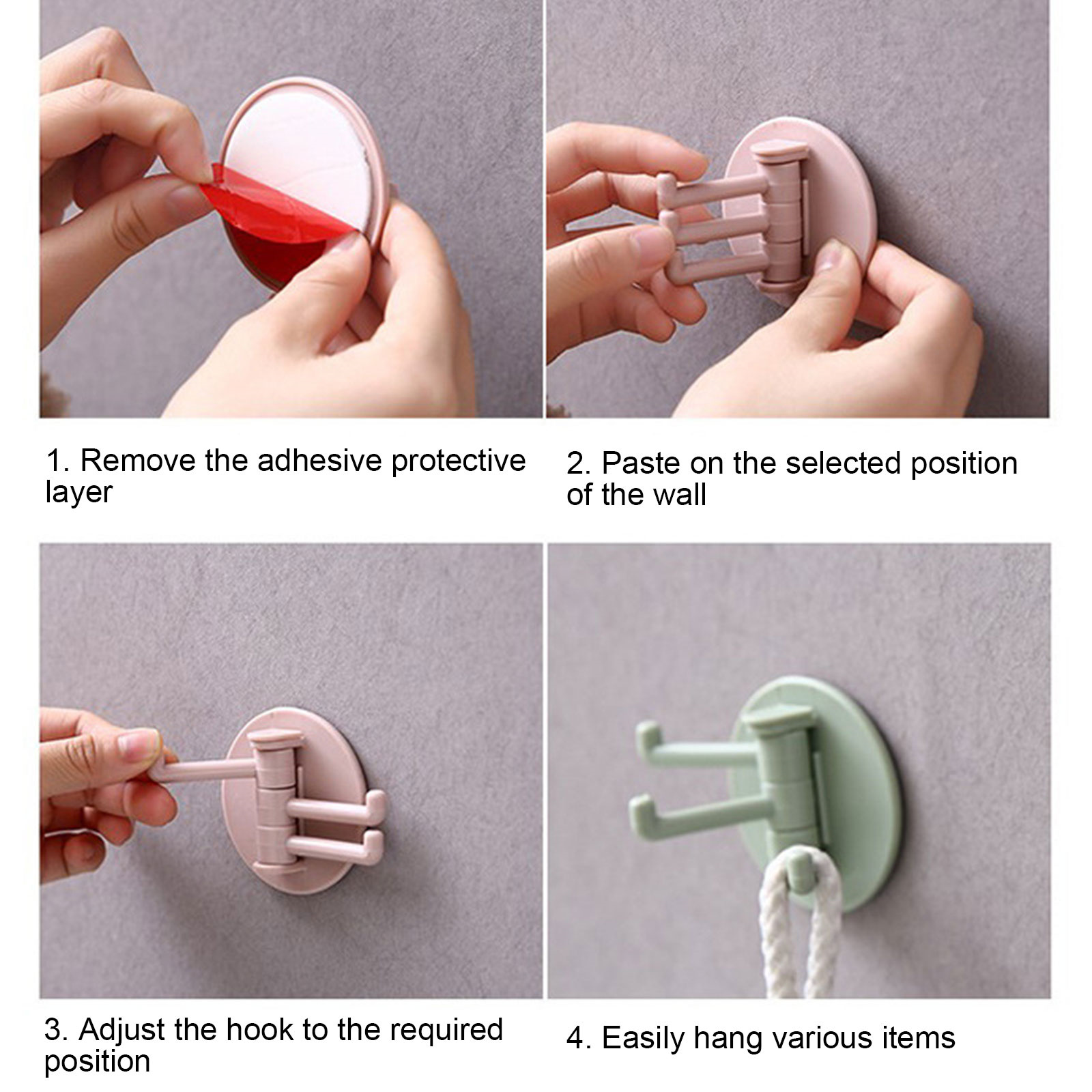 1. Remove the adhesive protective layer

2. Paste on the selected position of the wall

3. Adjust the hook to the required position

4. Easily hang various items