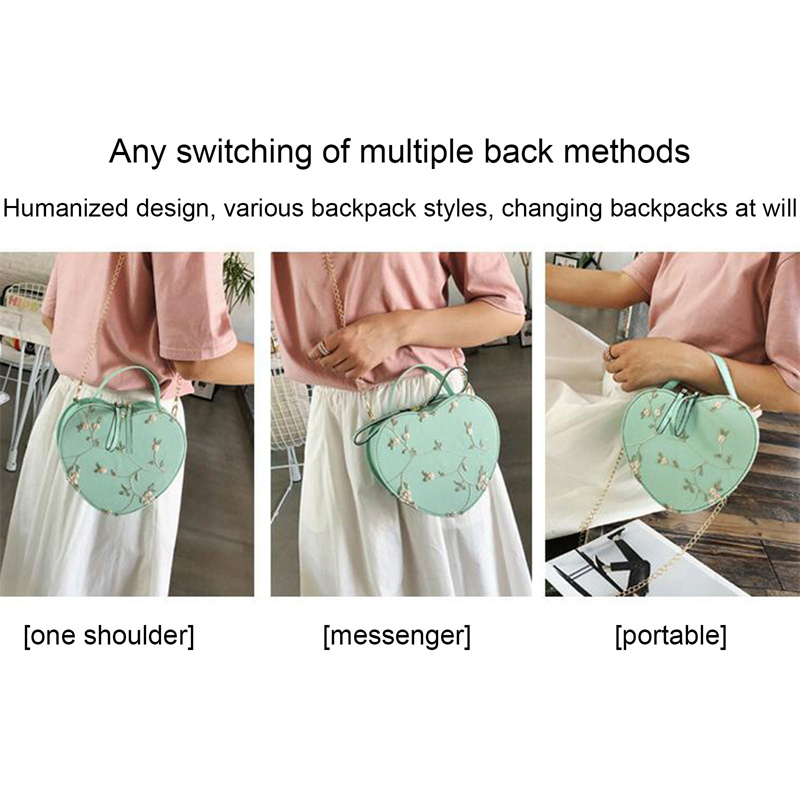 Any switching of multiple back methods

Humanized design, various backpack styles, changing backpacks at will

[one shoulder]

[messenger]

[portable]