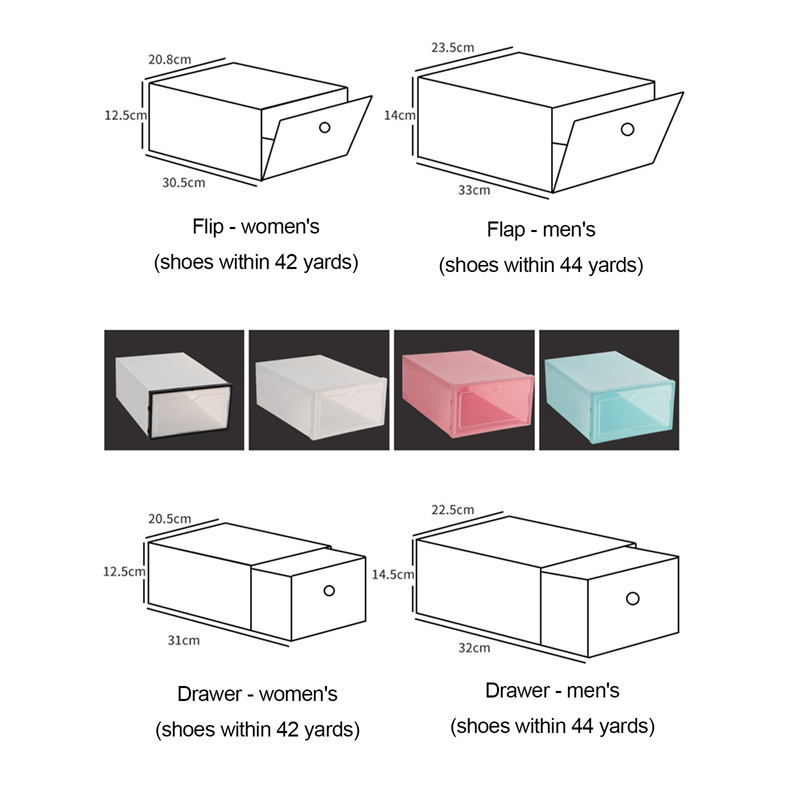 20.8cm
12.5cm
30.5cm

Flip - women's
(shoes within 42 yards)

23.5cm
14cm
33cm

Flap - men's
(shoes within 44 yards)

20.5cm
12.5cm
31cm

Drawer - women's
(shoes within 42 yards)

22.5cm
14.5cm
32cm

Drawer - men's
(shoes within 44 yards)