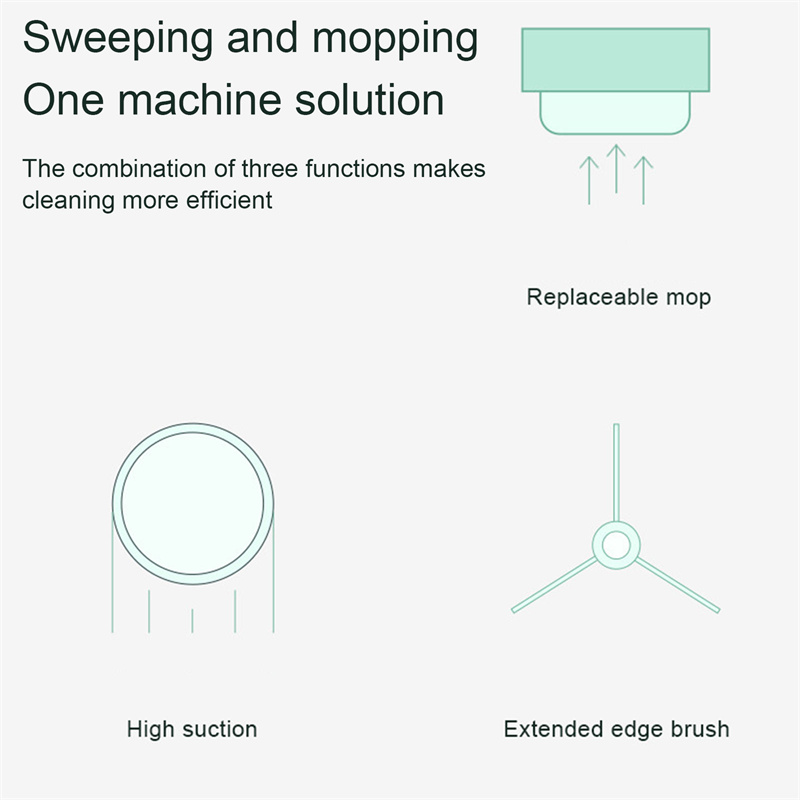 Sweeping and mopping
One machine solution

The combination of three functions makes cleaning more efficient

Replaceable mop

High suction

Extended edge brush