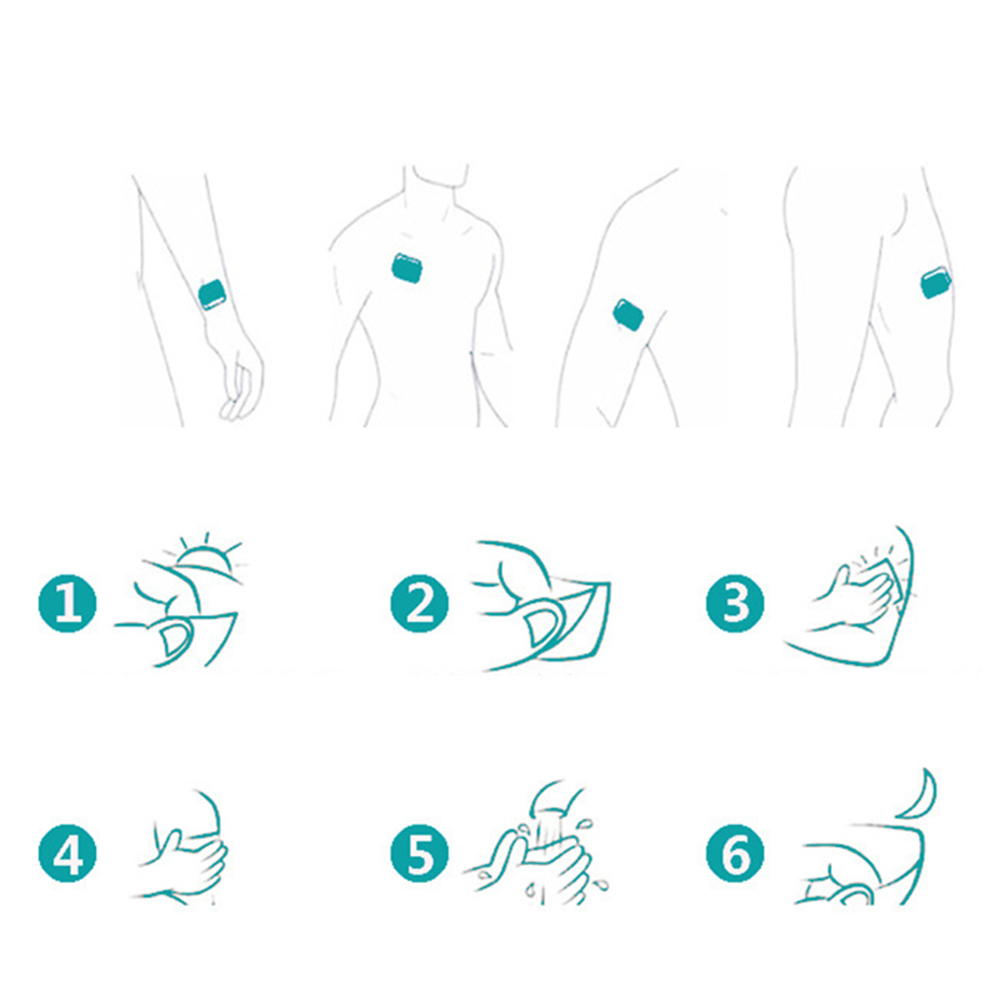 1

2

3

4

5

6