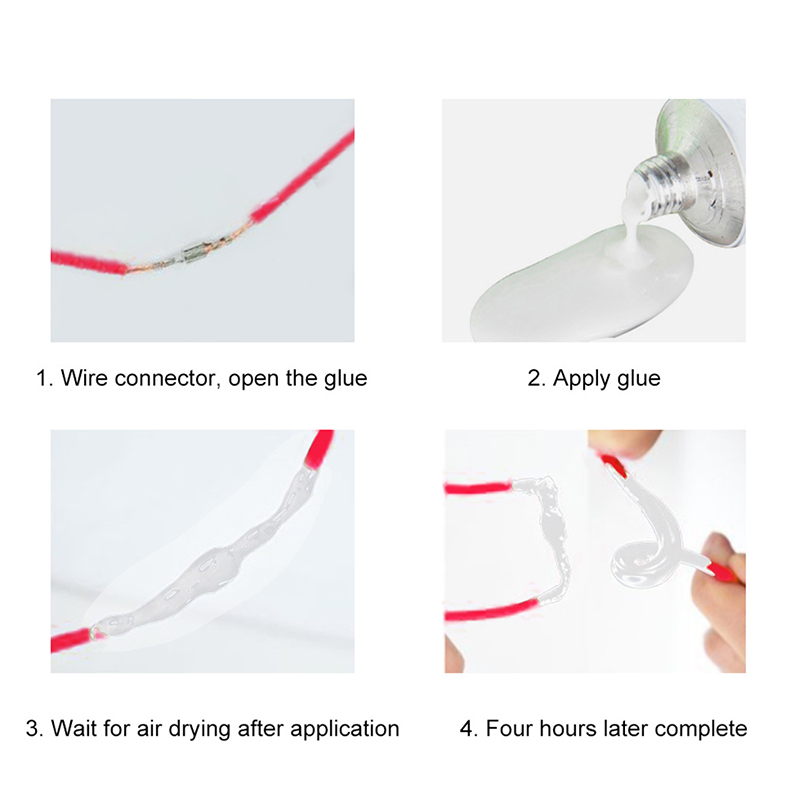 1. Wire connector, open the glue

2. Apply glue

3. Wait for air drying after application

4. Four hours later complete