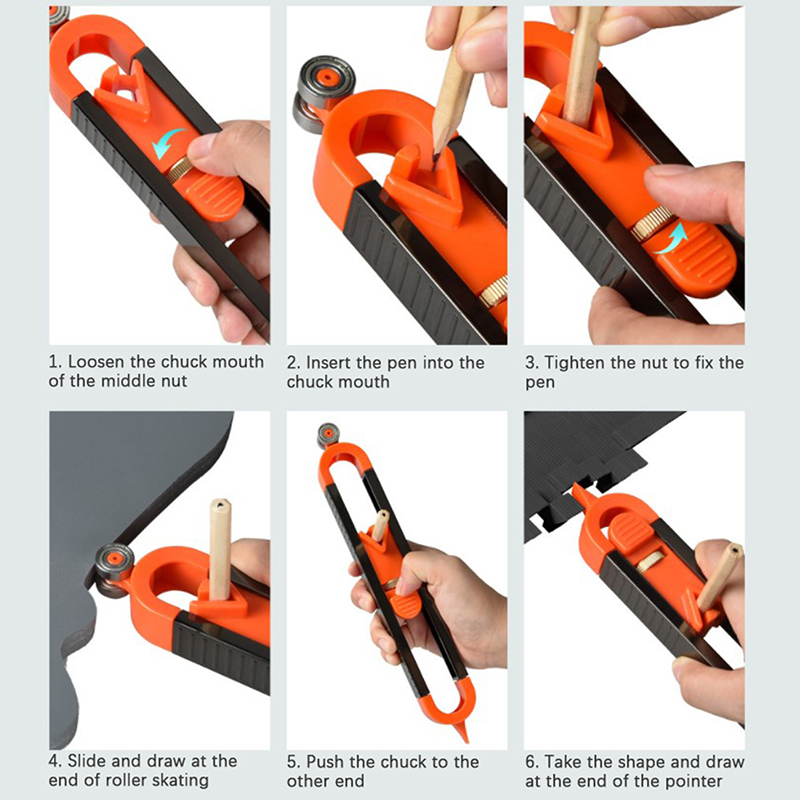 1. Loosen the chuck mouth of the middle nut

2. Insert the pen into the chuck mouth

3. Tighten the nut to fix the pen

4. Slide and draw at the end of roller skating

5. Push the chuck to the other end

6. Take the shape and draw at the end of the pointer