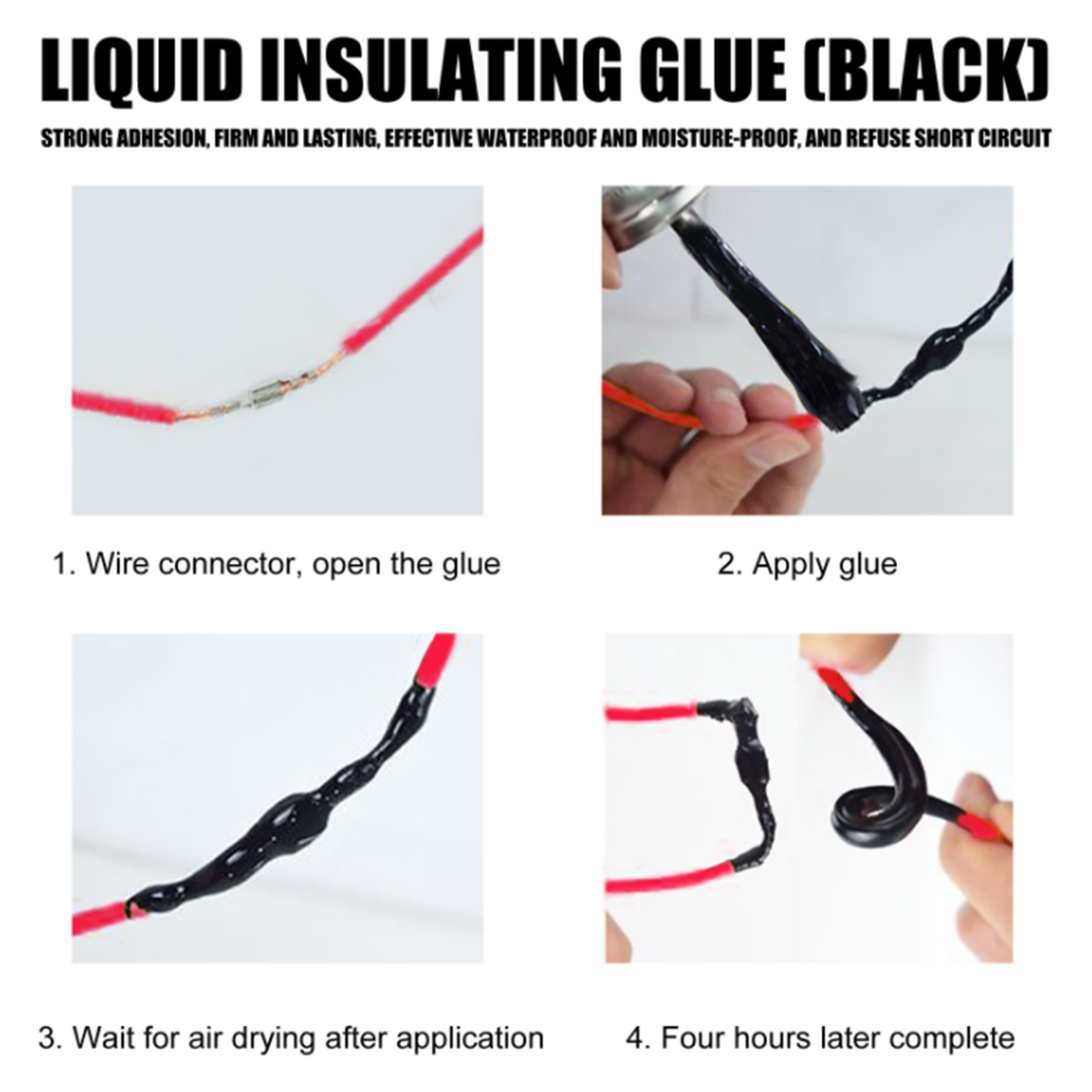 LIQUID INSULATING GLUE (BLACK)

STRONG ADHESION, FIRM AND LASTING, EFFECTIVE WATERPROOF AND MOISTURE-PROOF, AND REFUSE SHORT CIRCUIT

1. Wire connector, open the glue

2. Apply glue

3. Wait for air drying after application

4. Four hours later complete