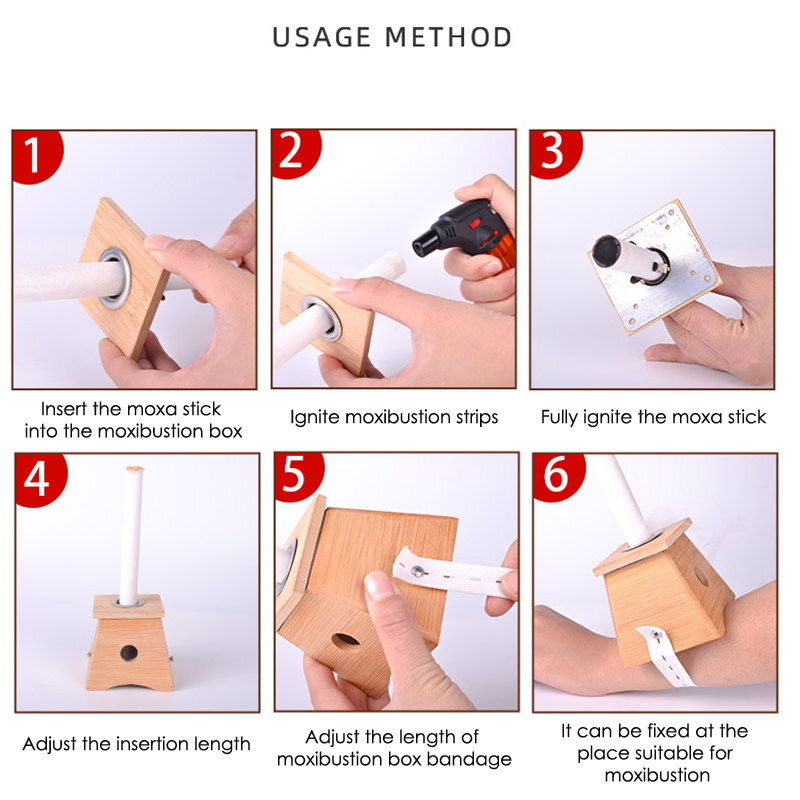 USAGE METHOD

1

Insert the moxa stick into the moxibustion box

2

Ignite moxibustion strips

3

Fully ignite the moxa stick

4

Adjust the insertion length

5

Adjust the length of moxibustion box bandage

6

It can be fixed at the place suitable for moxibustion