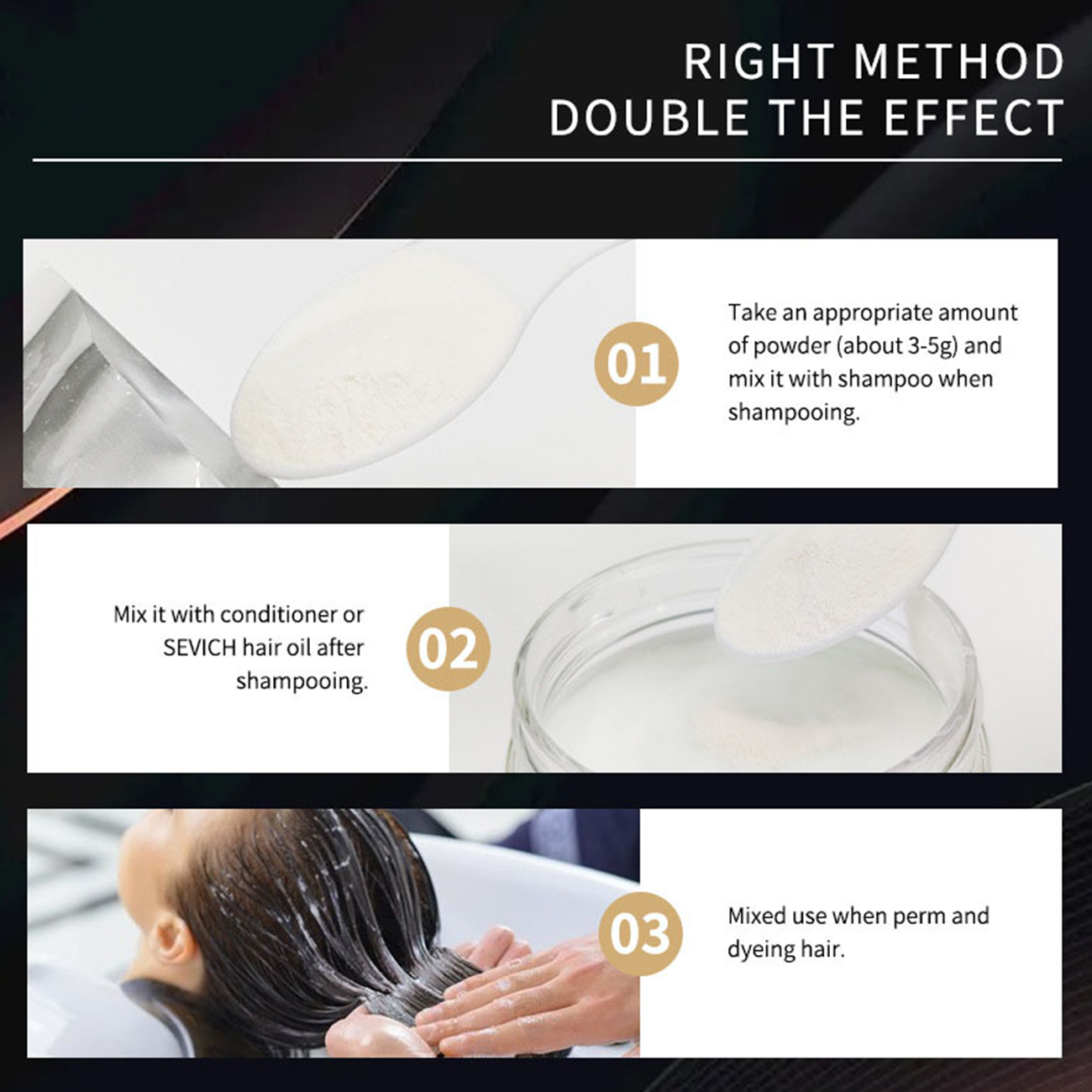 RIGHT METHOD
DOUBLE THE EFFECT

01

Take an appropriate amount of powder (about 3-5g) and mix it with shampoo when shampooing.

Mix it with conditioner or SEVICH hair oil after shampooing.

02

03

Mixed use when perm and dyeing hair.