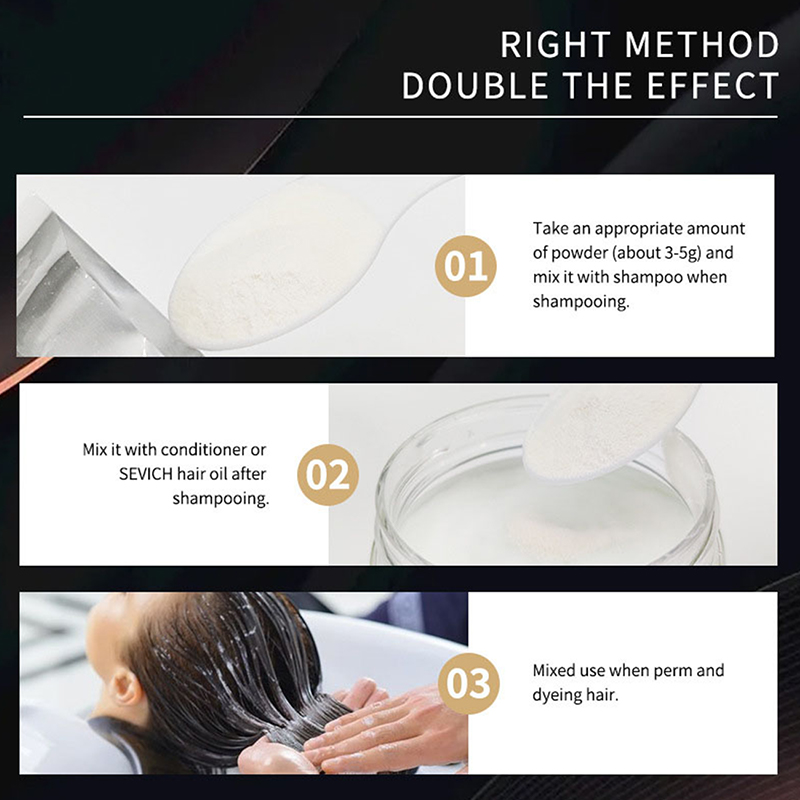 RIGHT METHOD
DOUBLE THE EFFECT

01

Take an appropriate amount of powder (about 3-5g) and mix it with shampoo when shampooing.

Mix it with conditioner or SEVICH hair oil after shampooing.

02

03

Mixed use when perm and dyeing hair.