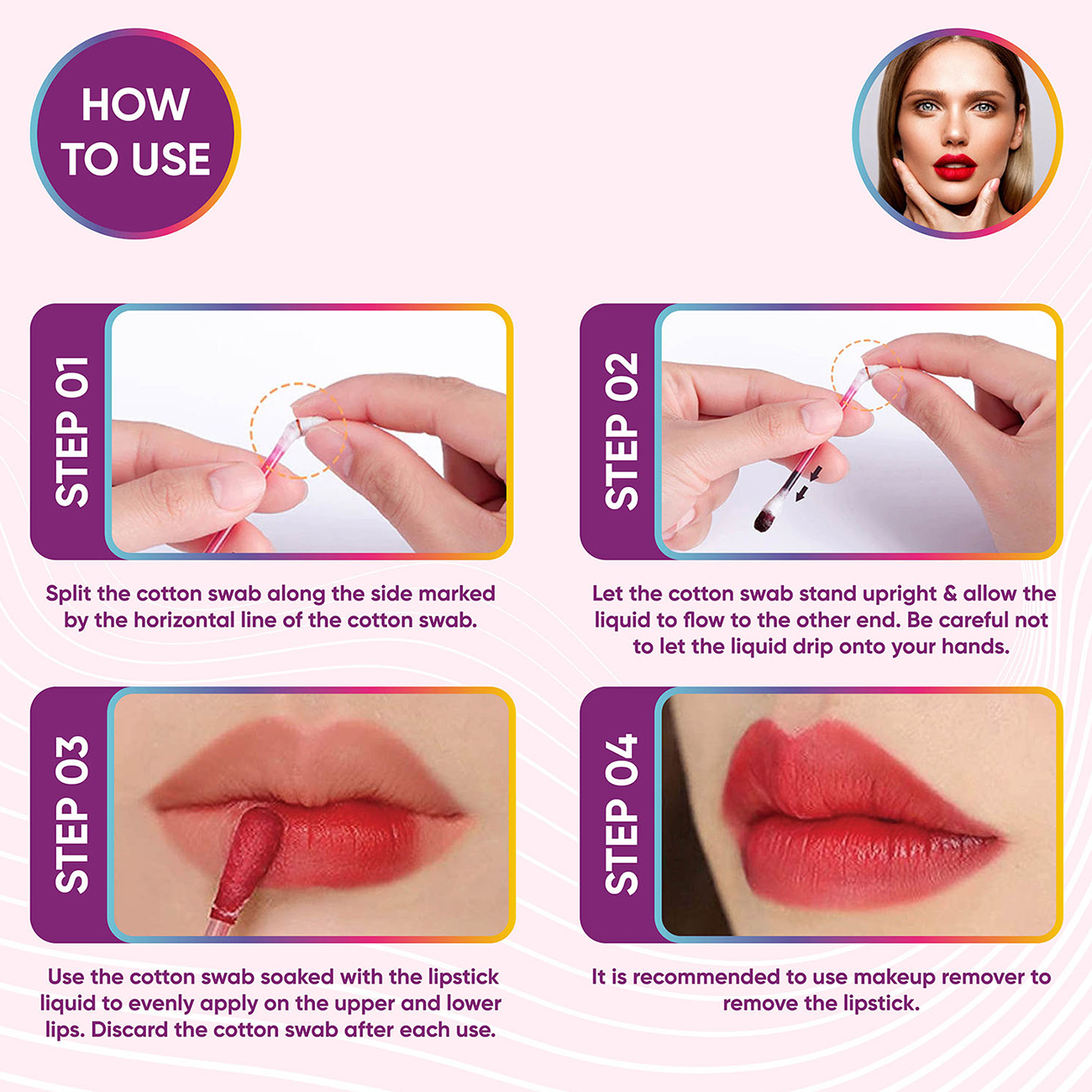 HOW TO USE

STEP 01

Split the cotton swab along the side marked by the horizontal line of the cotton swab.

STEP 02

Let the cotton swab stand upright & allow the liquid to flow to the other end. Be careful not to let the liquid drip onto your hands.

STEP 03

Use the cotton swab soaked with the lipstick liquid to evenly apply on the upper and lower lips. Discard the cotton swab after each use.

STEP 04

It is recommended to use makeup remover to remove the lipstick.