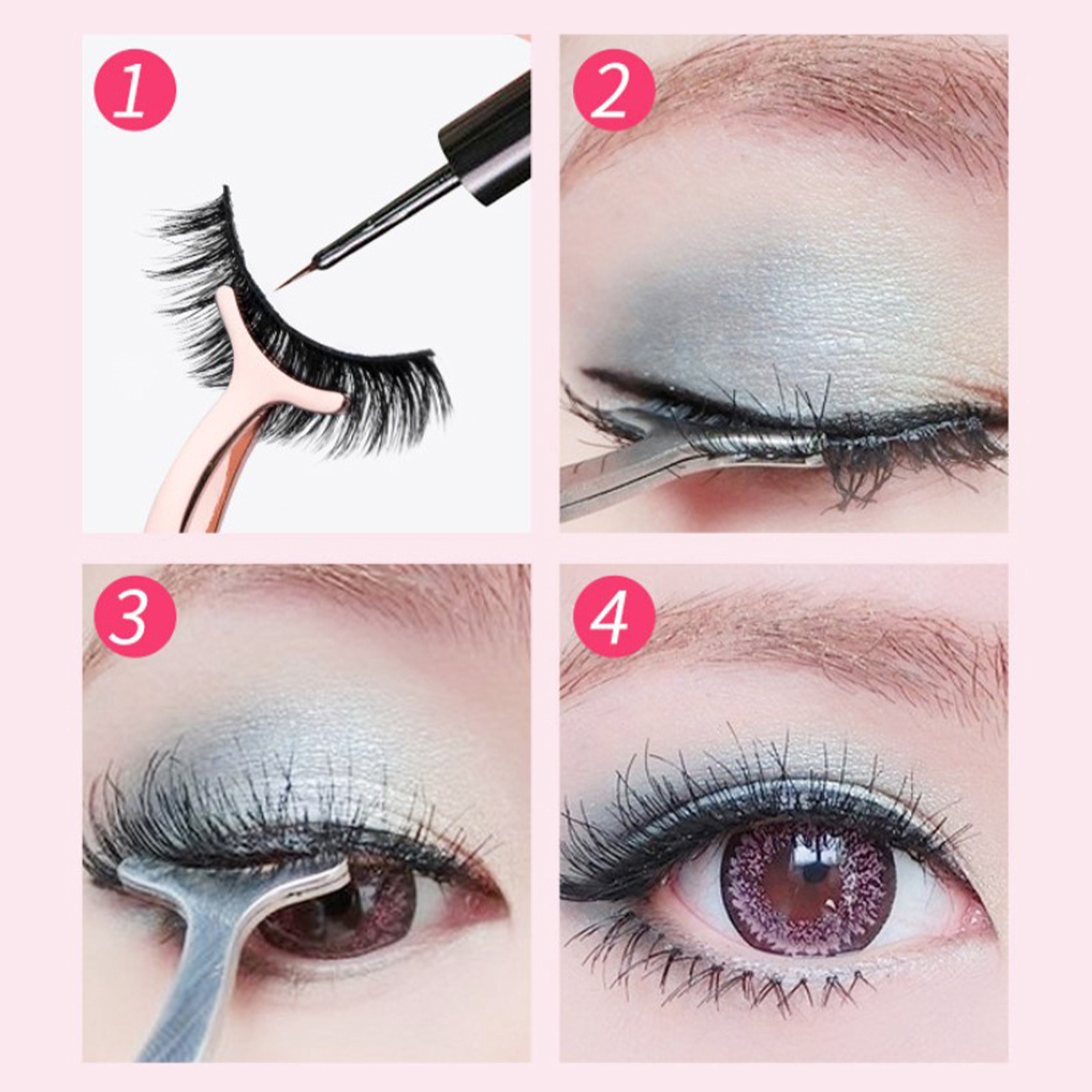 1

2

3

4