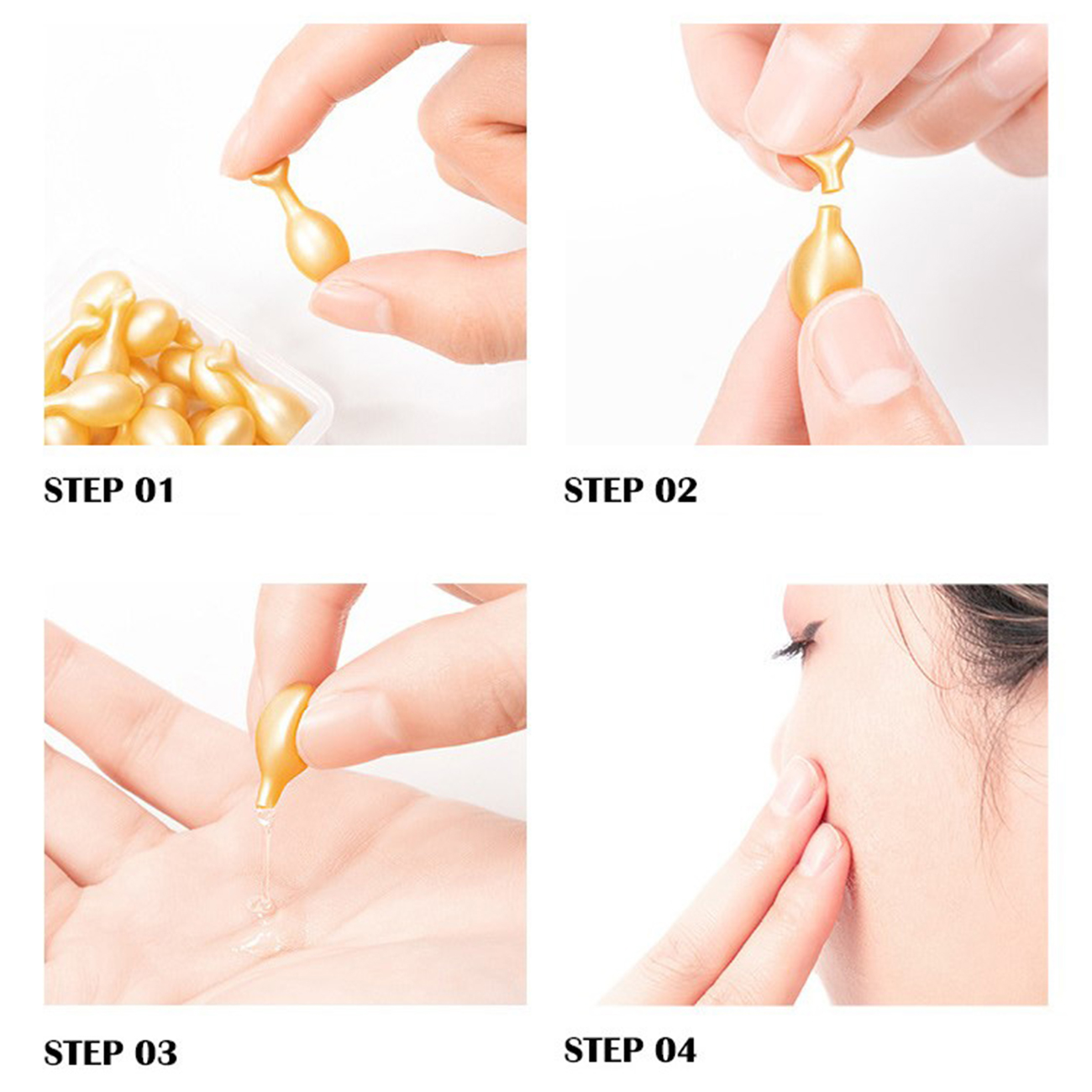 STEP 01

STEP 02

STEP 03

STEP 04