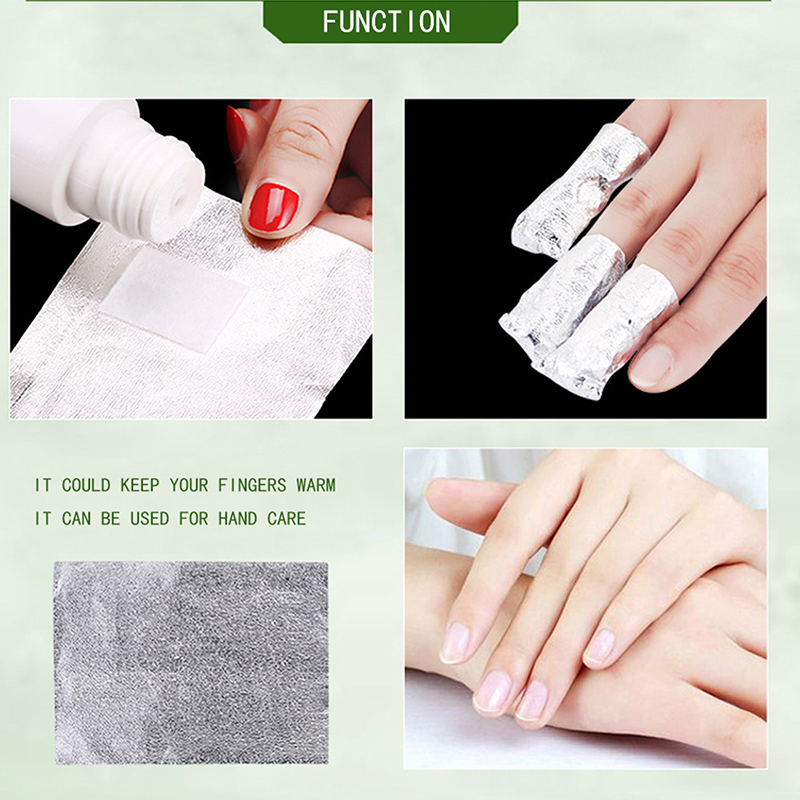 FUNCTION

IT COULD KEEP YOUR FINGERS WARM
IT CAN BE USED FOR HAND CARE