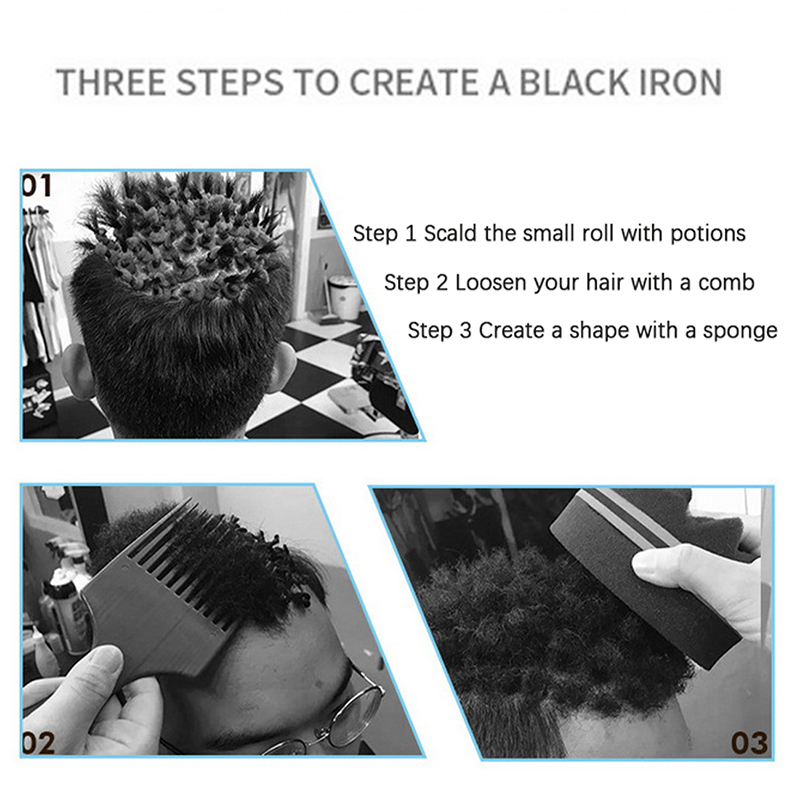 THREE STEPS TO CREATE A BLACK IRON

01

Step 1 Scald the small roll with potions

Step 2 Loosen your hair with a comb

Step 3 Create a shape with a sponge

02

03