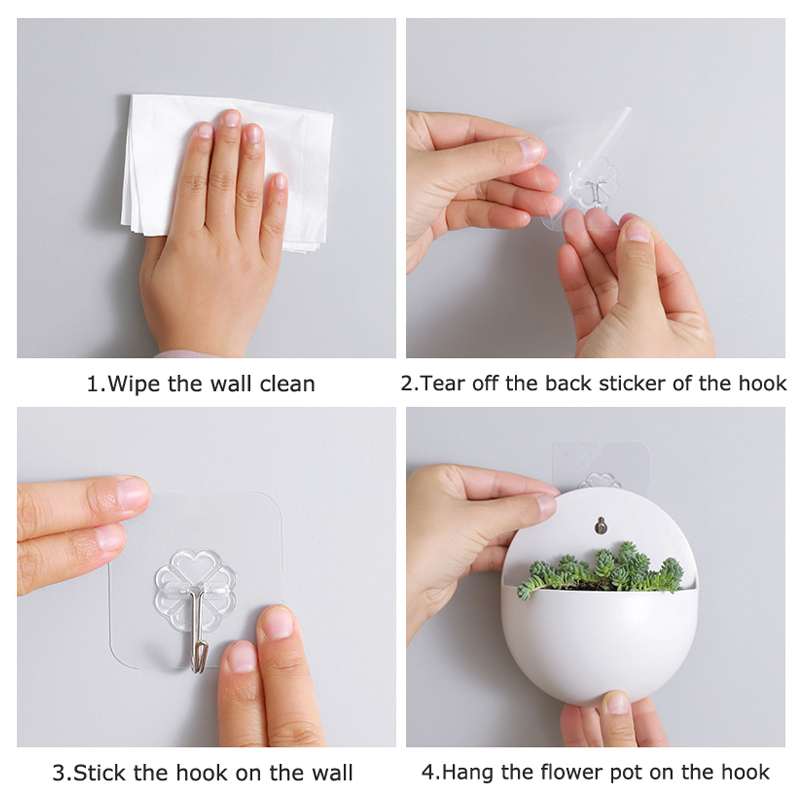 1.Wipe the wall clean

2.Tear off the back sticker of the hook

3.Stick the hook on the wall

4.Hang the flower pot on the hook