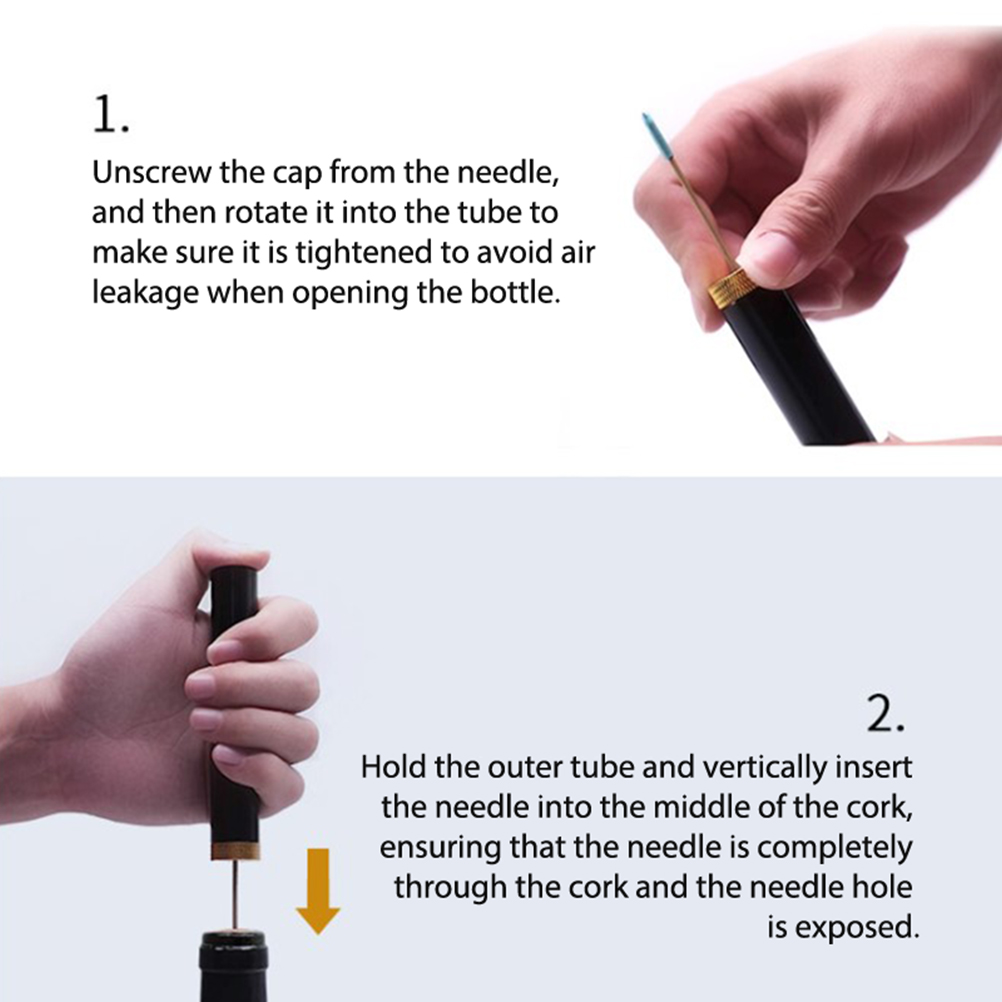 1.

Unscrew the cap from the needle, and then rotate it into the tube to make sure it is tightened to avoid air leakage when opening the bottle.

2.

Hold the outer tube and vertically insert the needle into the middle of the cork, ensuring that the needle is completely through the cork and the needle hole is exposed.