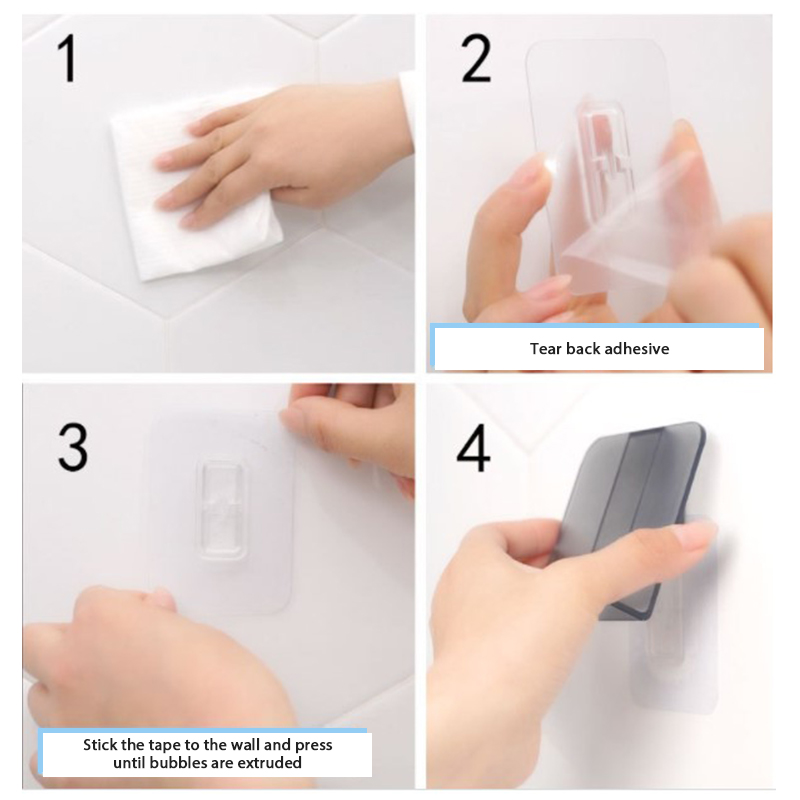 1

2

Tear back adhesive

3

Stick the tape to the wall and press until bubbles are extruded

4