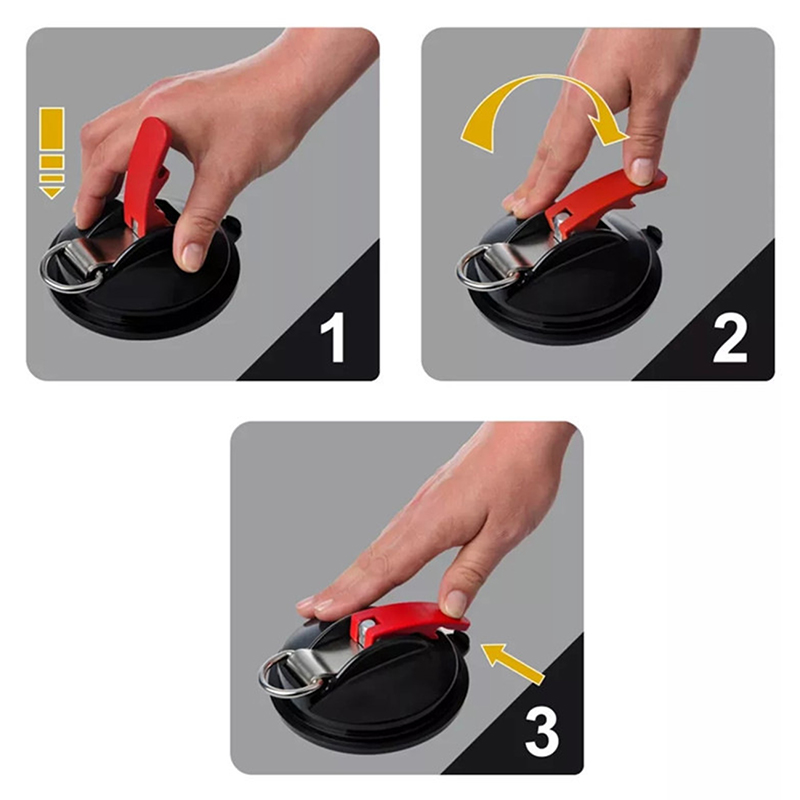 1

2

3