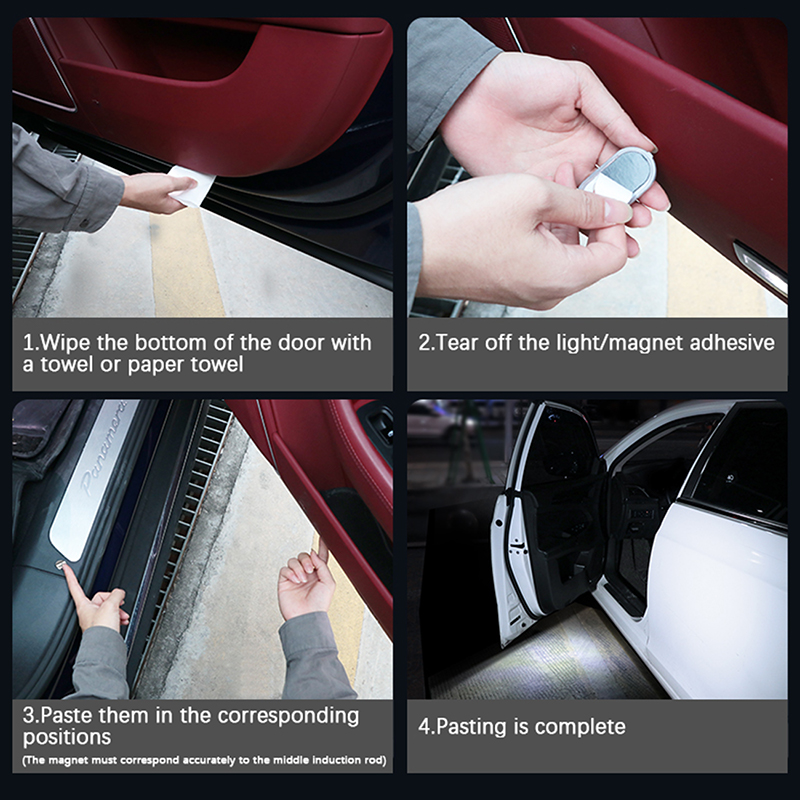 1.Wipe the bottom of the door with a towel or paper towel

2.Tear off the light/magnet adhesive

Panamera

3.Paste them in the corresponding positions
(The magnet must correspond accurately to the middle induction rod)

4.Pasting is complete