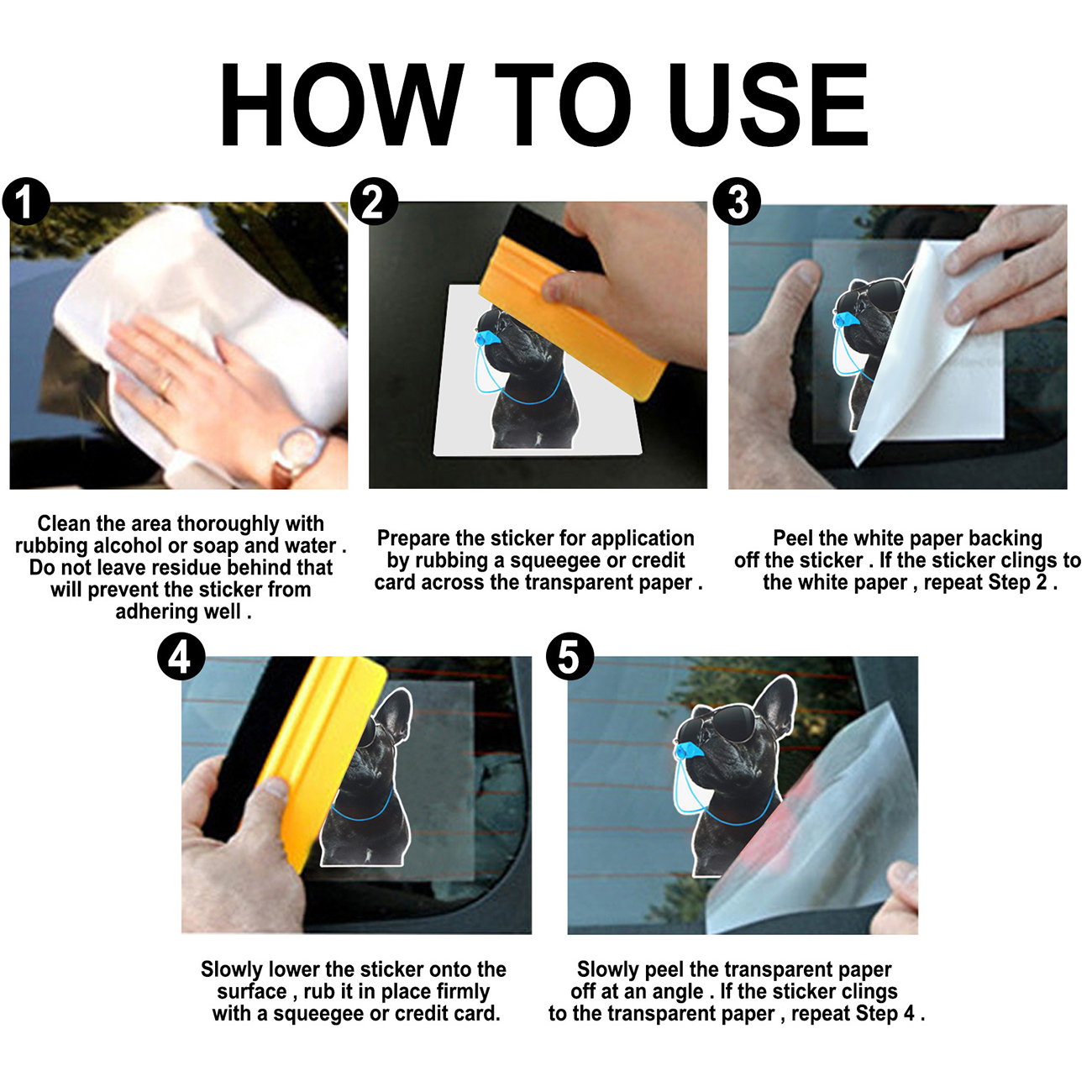 HOW TO USE

1

Clean the area thoroughly with rubbing alcohol or soap and water . Do not leave residue behind that will prevent the sticker from adhering well .

2

Prepare the sticker for application by rubbing a squeegee or credit card across the transparent paper .

3

Peel the white paper backing off the sticker . If the sticker clings to the white paper , repeat Step 2 .

4

Slowly lower the sticker onto the surface , rub it in place firmly with a squeegee or credit card.

5

Slowly peel the transparent paper off at an angle . If the sticker clings to the transparent paper , repeat Step 4 .