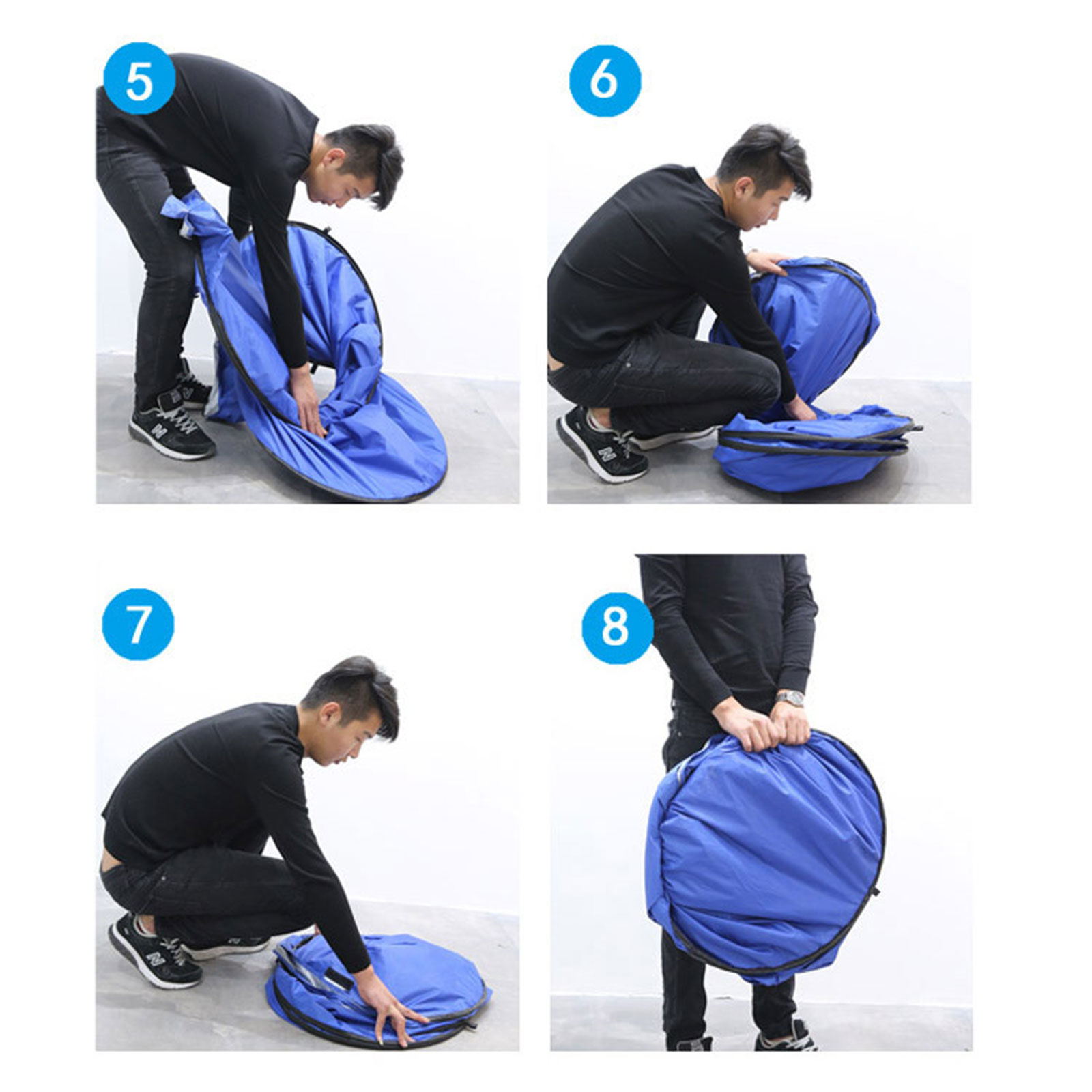 5

6

7

8