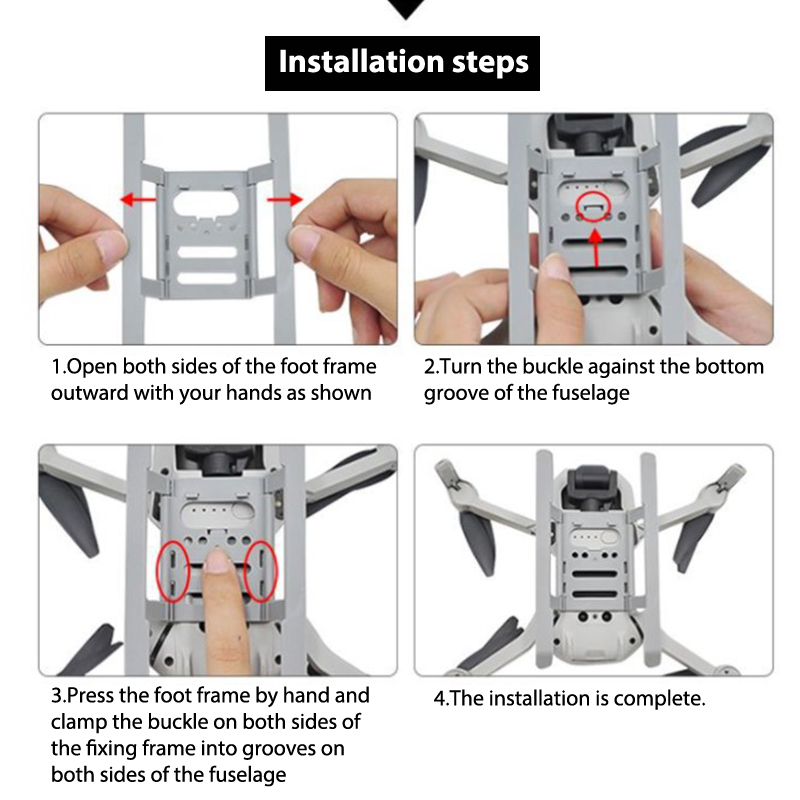 Installation steps

1.Open both sides of the foot frame outward with your hands as shown

2.Turn the buckle against the bottom groove of the fuselage

3.Press the foot frame by hand and clamp the buckle on both sides of the fixing frame into grooves on both sides of the fuselage

4.The installation is complete.