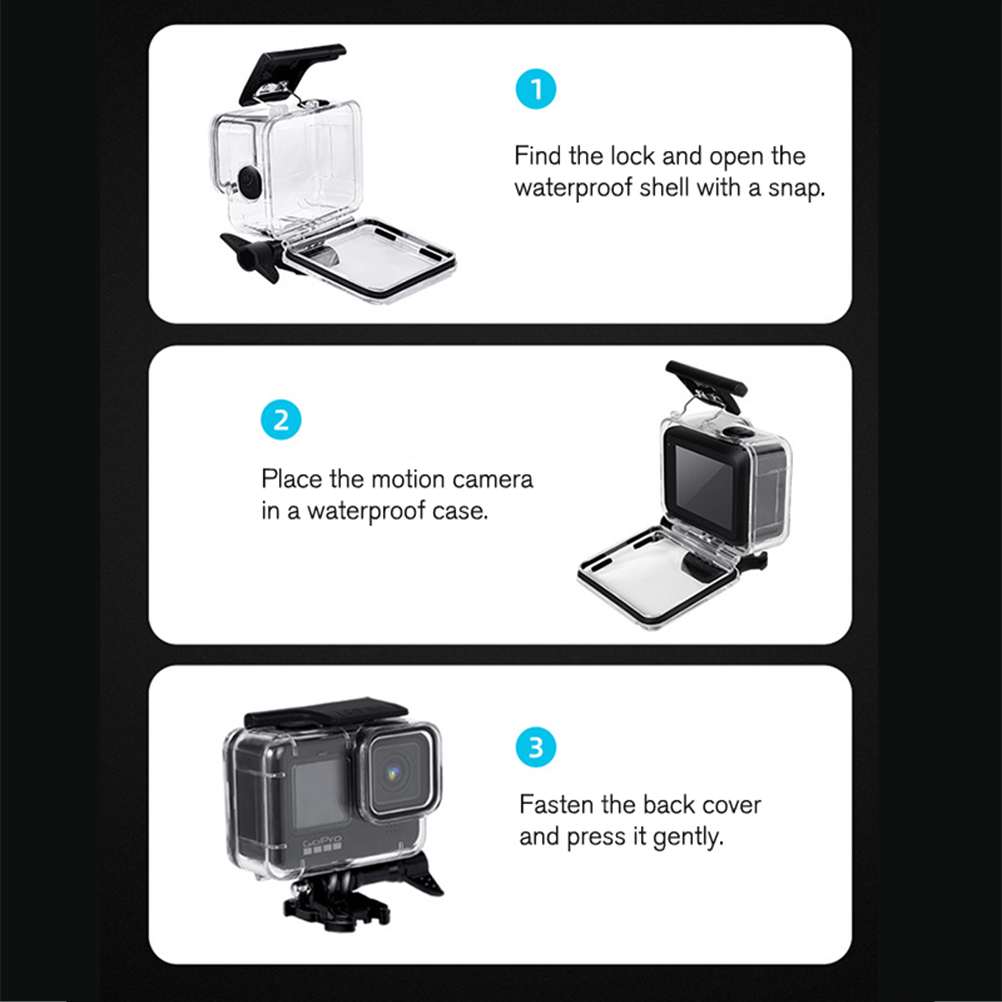 1

Find the lock and open the waterproof shell with a snap.

2

Place the motion camera in a waterproof case.

GoPro

3

Fasten the back cover and press it gently.