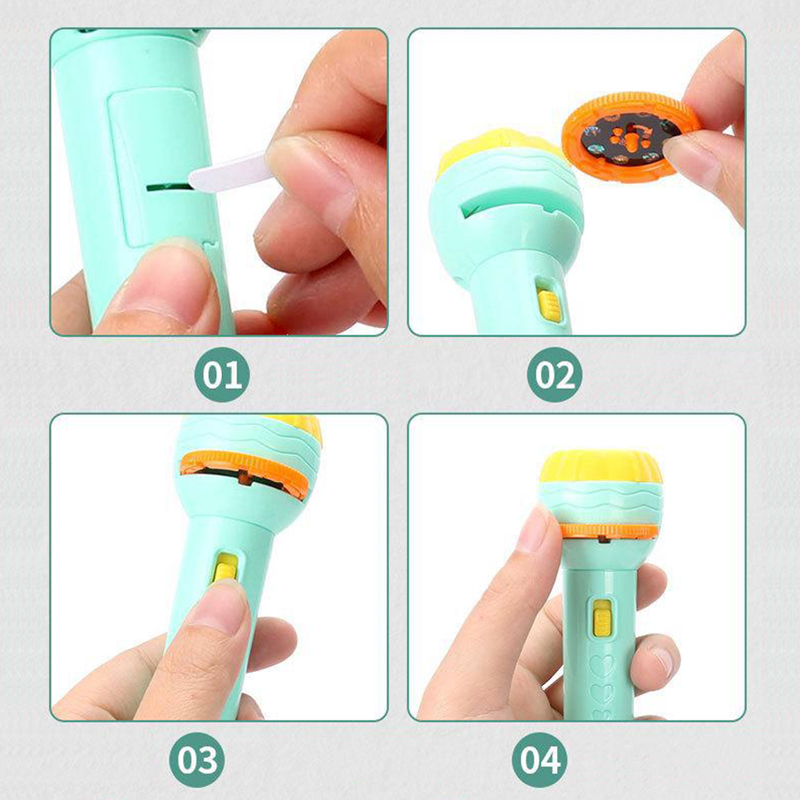 01

02

03

04