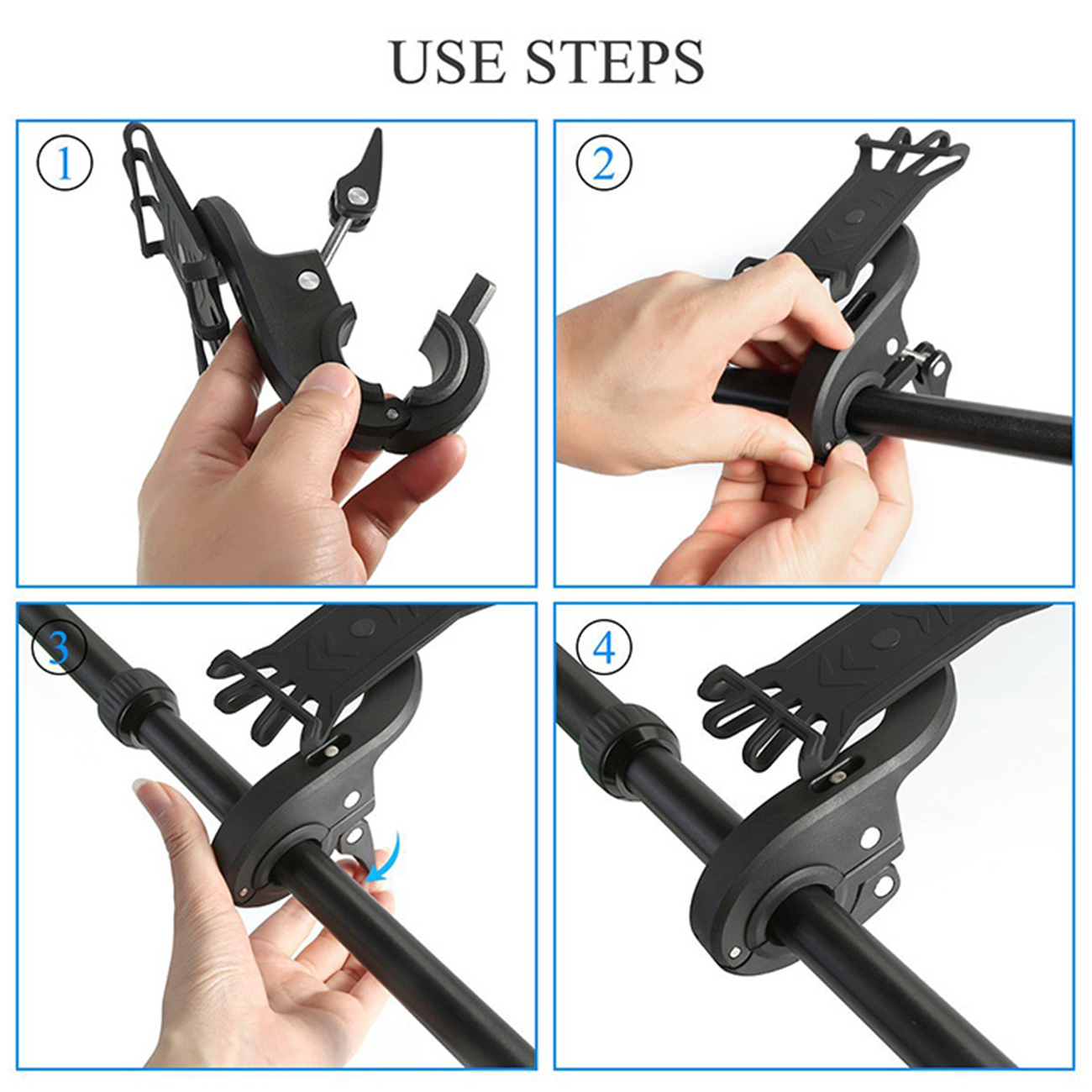 USE STEPS

1

2

3

4