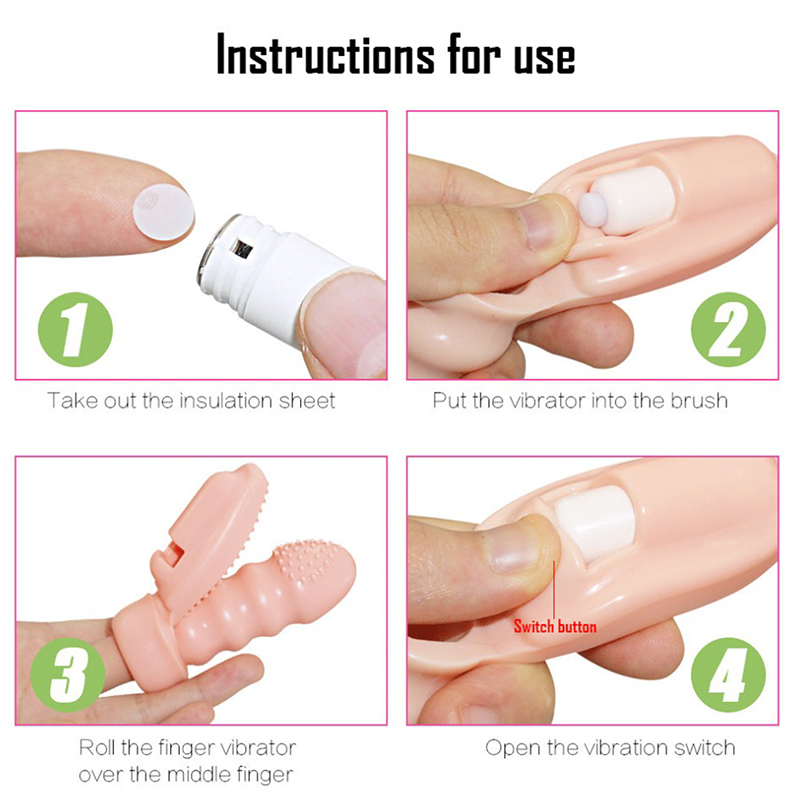 Instructions for use

1

Take out the insulation sheet

2

Put the vibrator into the brush

3

Roll the finger vibrator over the middle finger

Switch button

4

Open the vibration switch