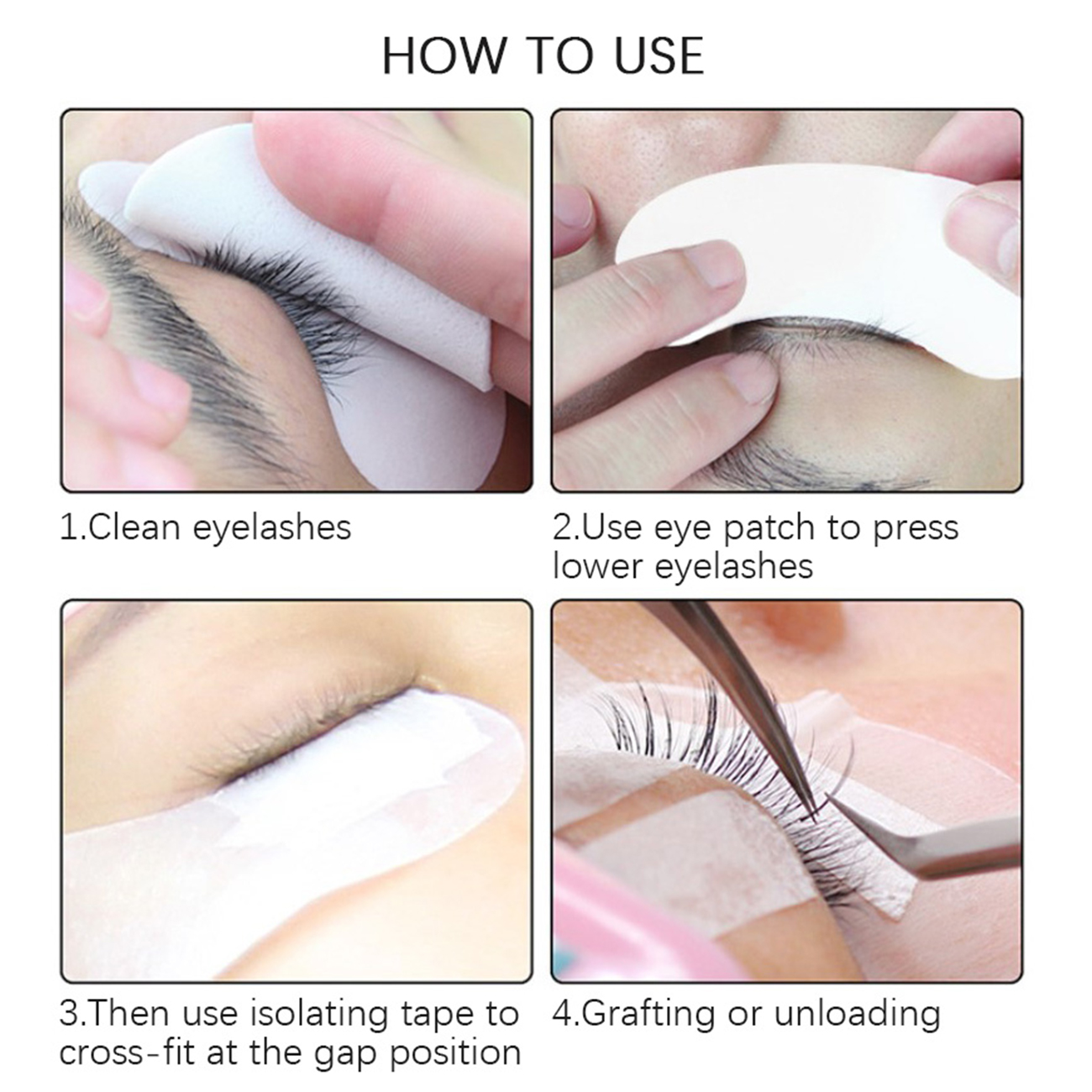 HOW TO USE

1.Clean eyelashes

2.Use eye patch to press lower eyelashes

3.Then use isolating tape to cross-fit at the gap position

4.Grafting or unloading