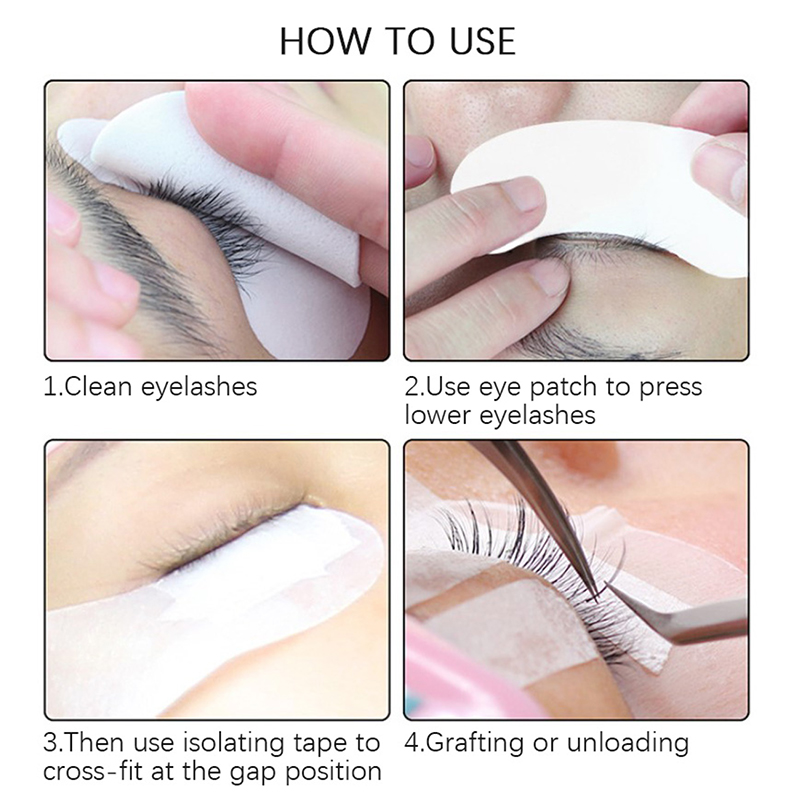 HOW TO USE

1.Clean eyelashes

2.Use eye patch to press lower eyelashes

3.Then use isolating tape to cross-fit at the gap position

4.Grafting or unloading